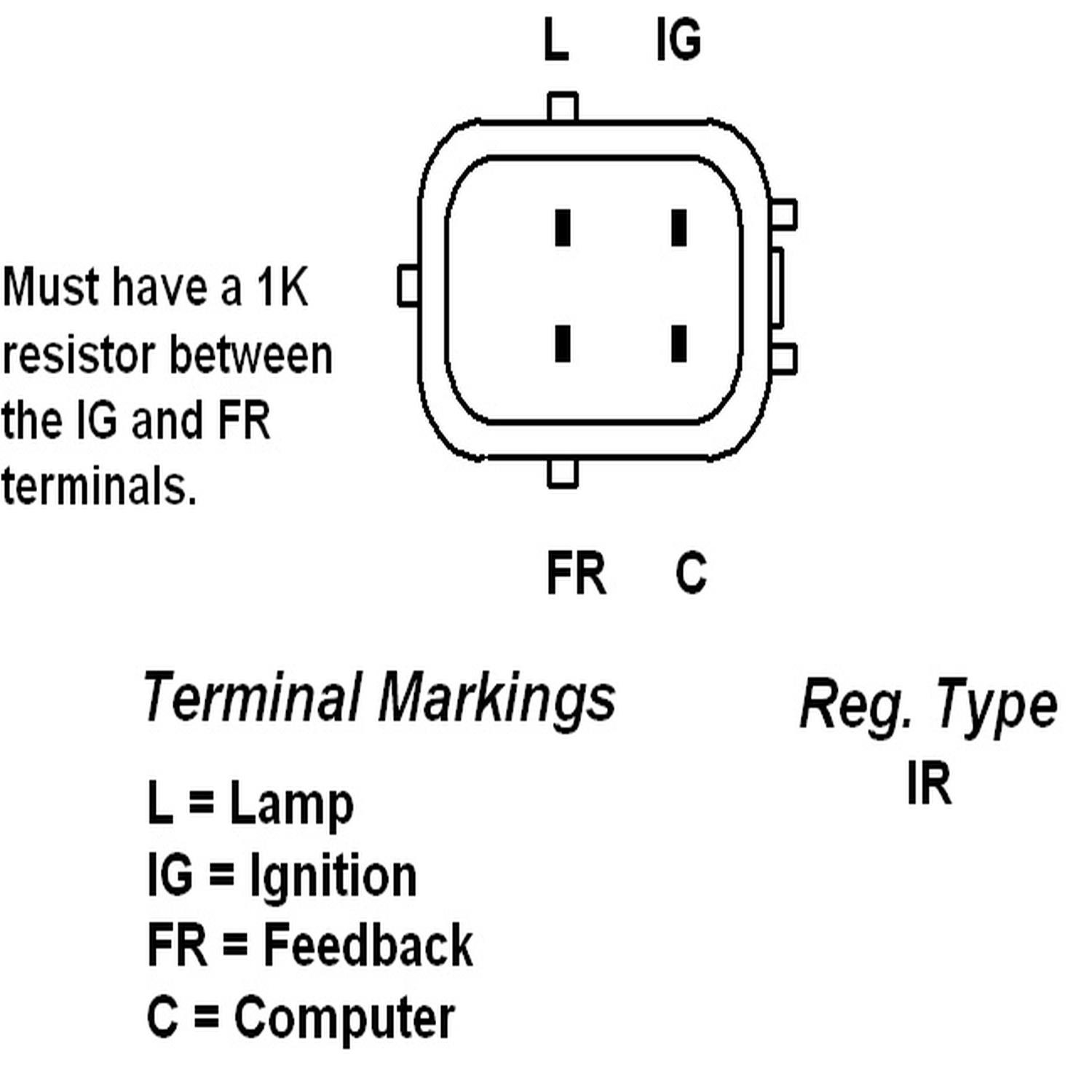 L IG

Must have a 1K resistor between the IG and FR terminals.

FR C

Terminal Markings

L = Lamp
IG = Ignition
FR = Feedback
C = Computer

Reg. Type
IR