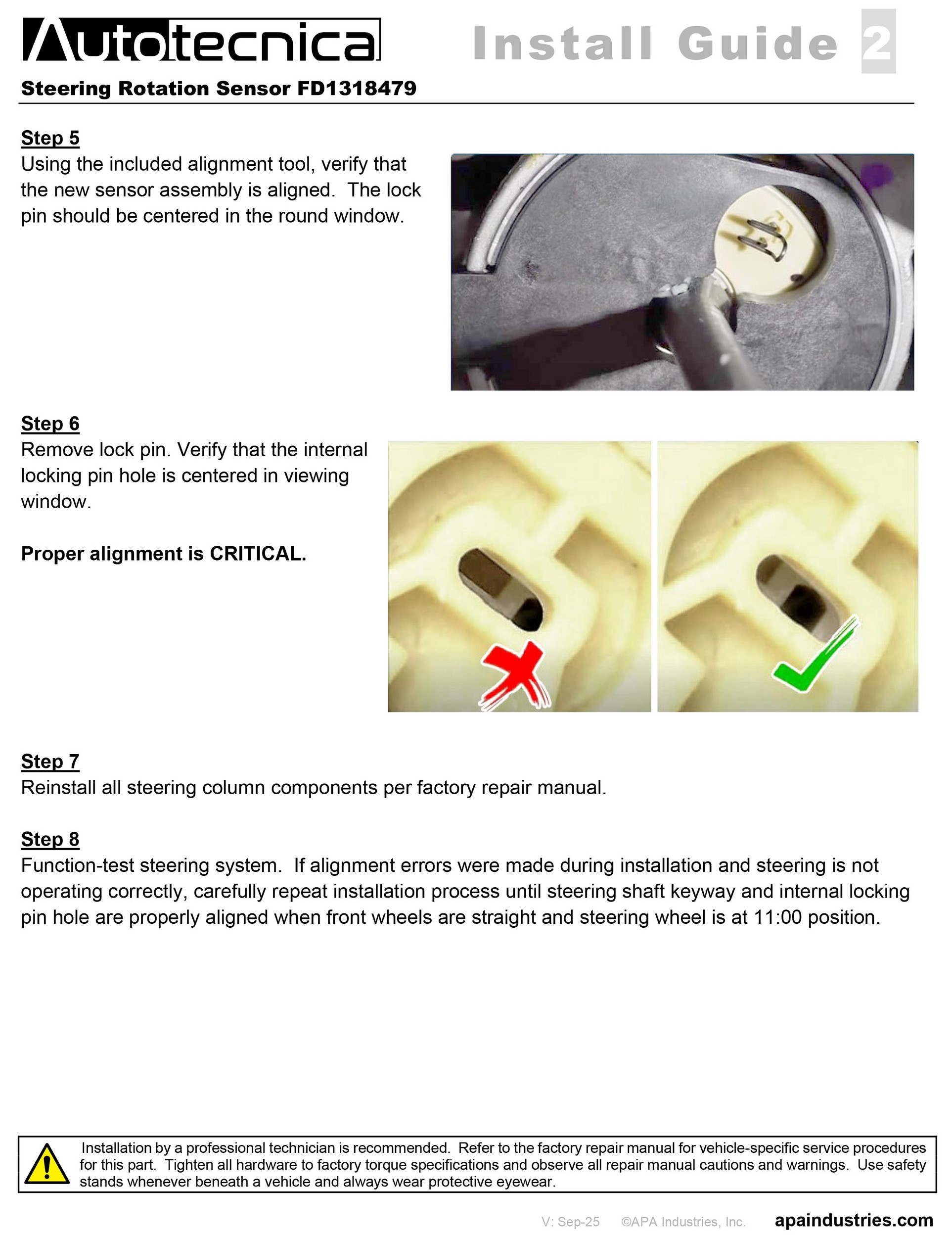 Autotecnica Install Guide 2

Steering Rotation Sensor FD1318479

Step 5
Using the included alignment tool, verify that the new sensor assembly is aligned. The lock pin should be centered in the round window.

Step 6
Remove lock pin. Verify that the internal locking pin hole is centered in viewing window.

Proper alignment is CRITICAL.

Step 7
Reinstall all steering column components per factory repair manual.

Step 8
Function-test steering system. If alignment errors were made during installation and steering is not operating correctly, carefully repeat installation process until steering shaft keyway and internal locking pin hole are properly aligned when front wheels are straight and steering wheel is at 11:00 position.

Installation by a professional technician is recommended. Refer to the factory repair manual for vehicle-specific service procedures for this part. Tighten all hardware to factory torque specifications and observe all repair manual cautions and warnings. Use safety stands whenever beneath a vehicle and always wear protective eyewear.

V: Sep-25 ©APA Industries, Inc. apaindustries.com