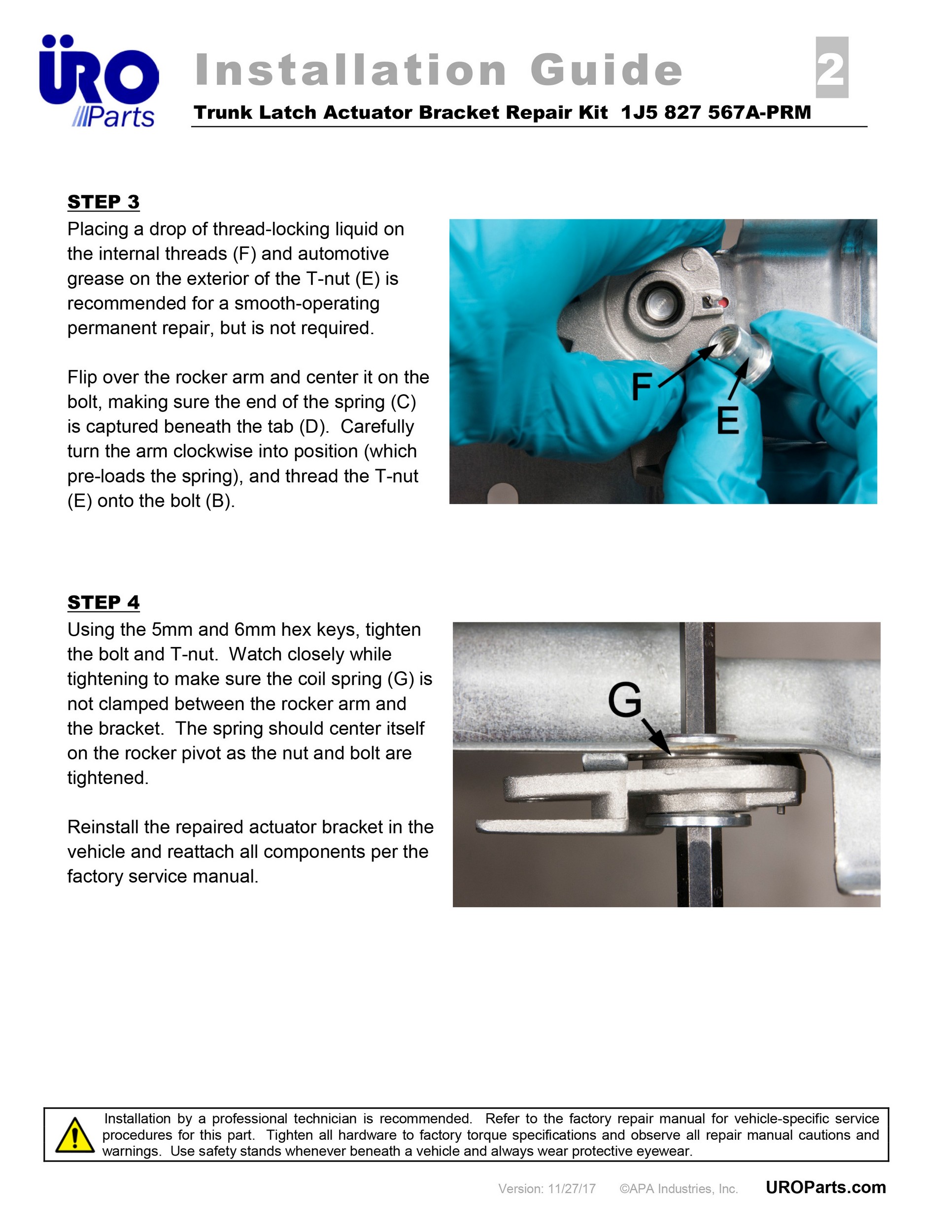 ÜRO Parts

Installation Guide 2

Trunk Latch Actuator Bracket Repair Kit 1J5 827 567A-PRM

STEP 3

Placing a drop of thread-locking liquid on the internal threads (F) and automotive grease on the exterior of the T-nut (E) is recommended for a smooth-operating permanent repair, but is not required.

Flip over the rocker arm and center it on the bolt, making sure the end of the spring (C) is captured beneath the tab (D). Carefully turn the arm clockwise into position (which pre-loads the spring), and thread the T-nut (E) onto the bolt (B).

F

E

STEP 4

Using the 5mm and 6mm hex keys, tighten the bolt and T-nut. Watch closely while tightening to make sure the coil spring (G) is not clamped between the rocker arm and the bracket. The spring should center itself on the rocker pivot as the nut and bolt are tightened.

Reinstall the repaired actuator bracket in the vehicle and reattach all components per the factory service manual.

G

Installation by a professional technician is recommended. Refer to the factory repair manual for vehicle-specific service procedures for this part. Tighten all hardware to factory torque specifications and observe all repair manual cautions and warnings. Use safety stands whenever beneath a vehicle and always wear protective eyewear.

Version: 11/27/17 ©APA Industries, Inc. UROParts.com