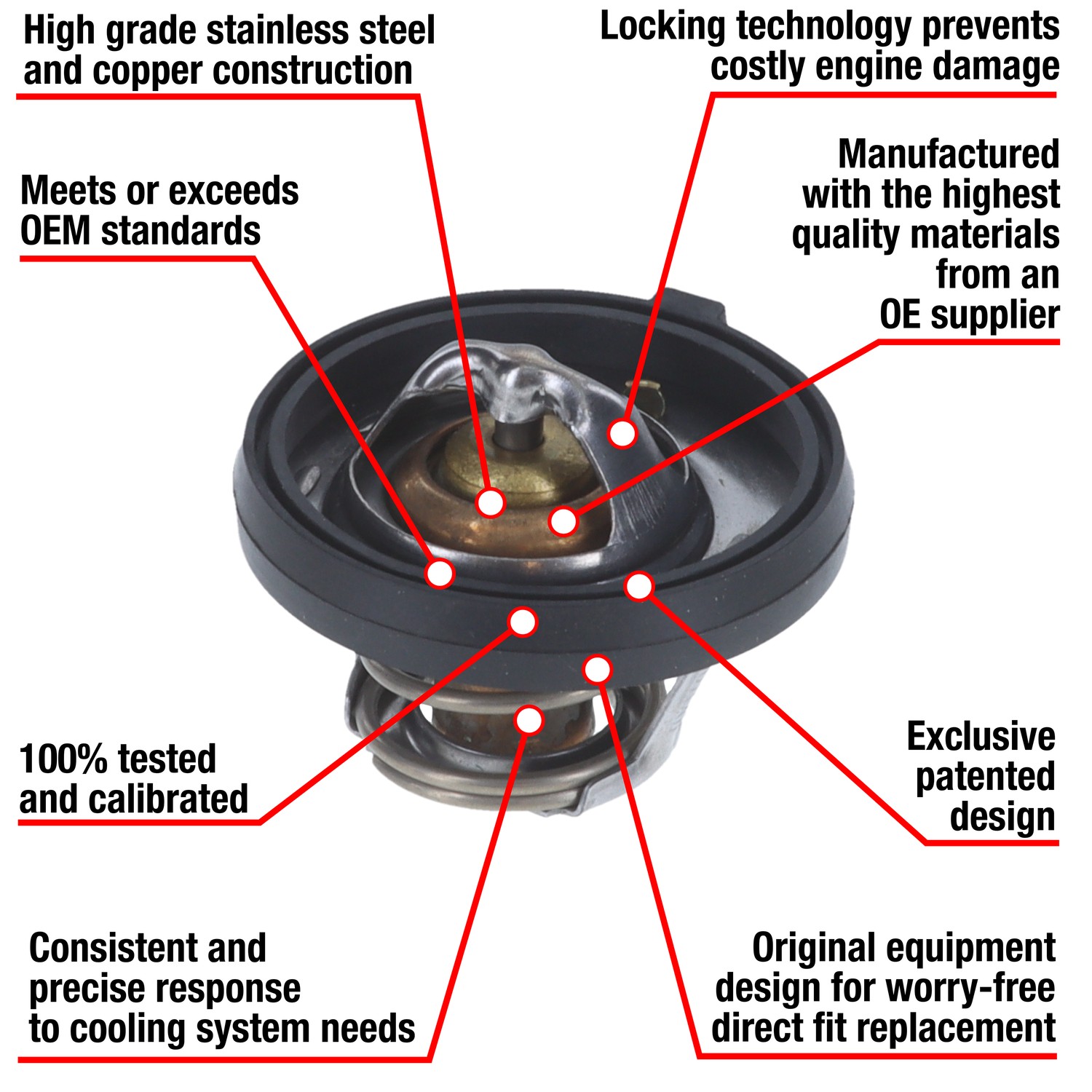 High grade stainless steel and copper construction

Locking technology prevents costly engine damage

Meets or exceeds OEM standards

Manufactured with the highest quality materials from an OE supplier

100% tested and calibrated

Exclusive patented design

Consistent and precise response to cooling system needs

Original equipment design for worry-free direct fit replacement