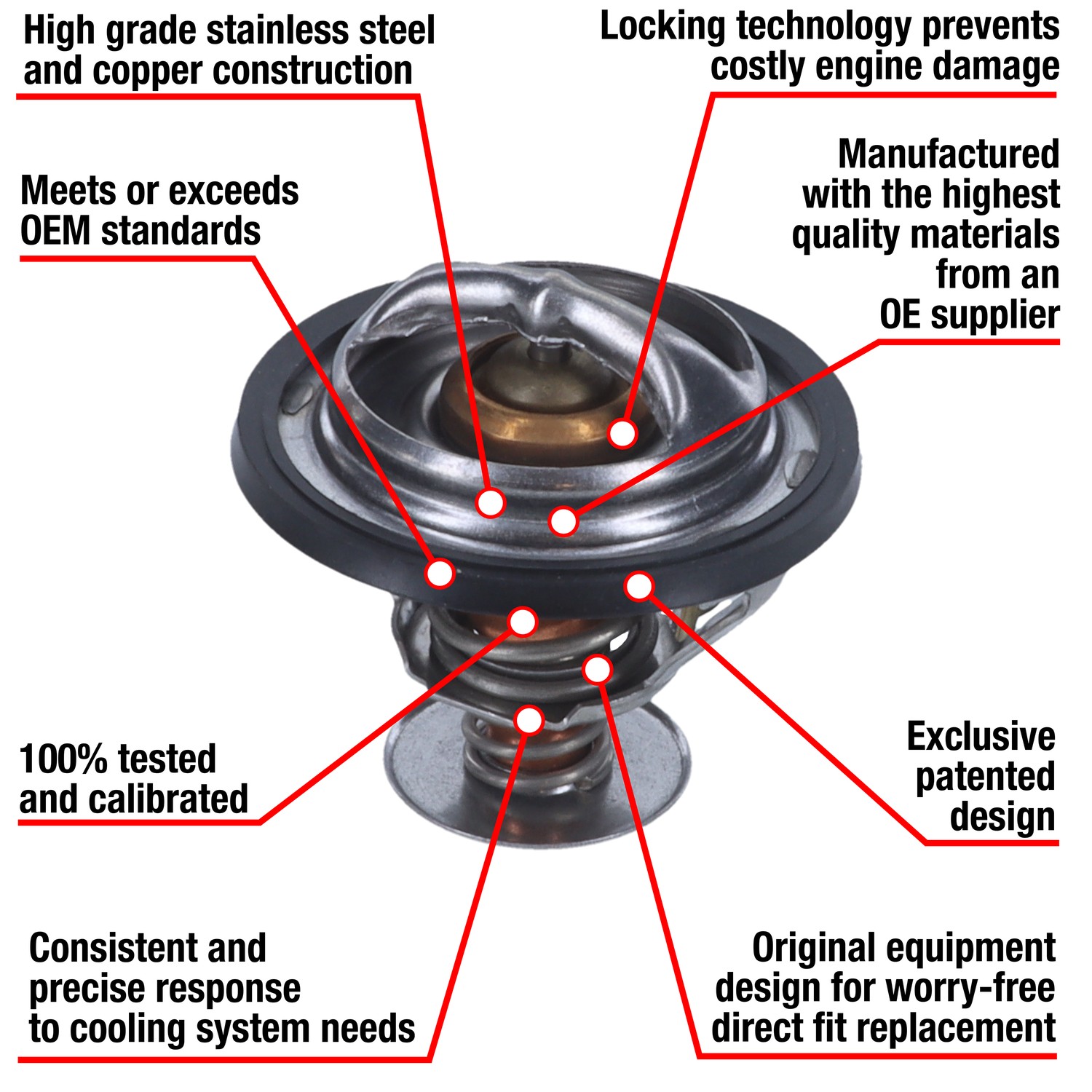 High grade stainless steel and copper construction

Locking technology prevents costly engine damage

Meets or exceeds OEM standards

Manufactured with the highest quality materials from an OE supplier

100% tested and calibrated

Exclusive patented design

Consistent and precise response to cooling system needs

Original equipment design for worry-free direct fit replacement