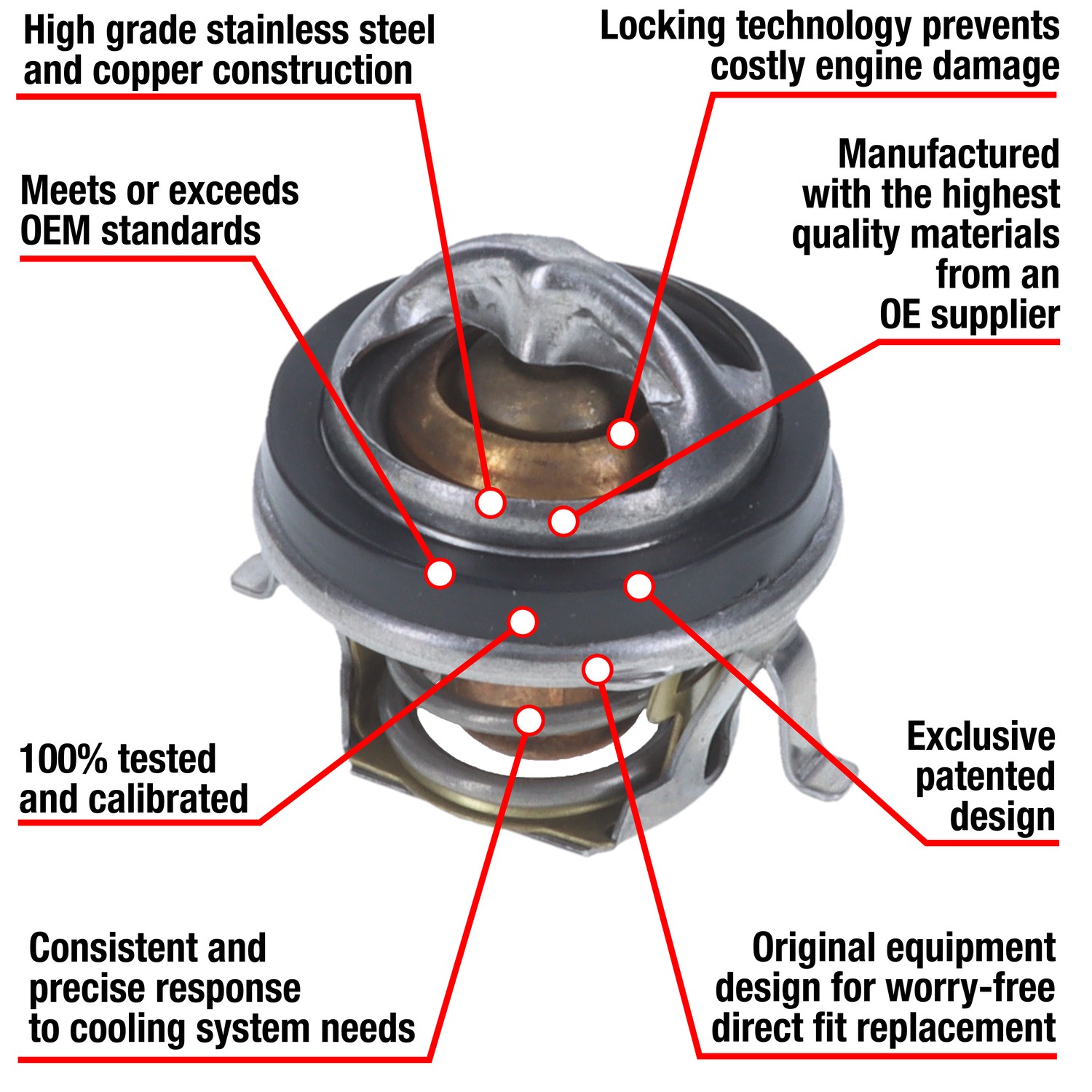 High grade stainless steel and copper construction

Locking technology prevents costly engine damage

Meets or exceeds OEM standards

Manufactured with the highest quality materials from an OE supplier

100% tested and calibrated

Exclusive patented design

Consistent and precise response to cooling system needs

Original equipment design for worry-free direct fit replacement