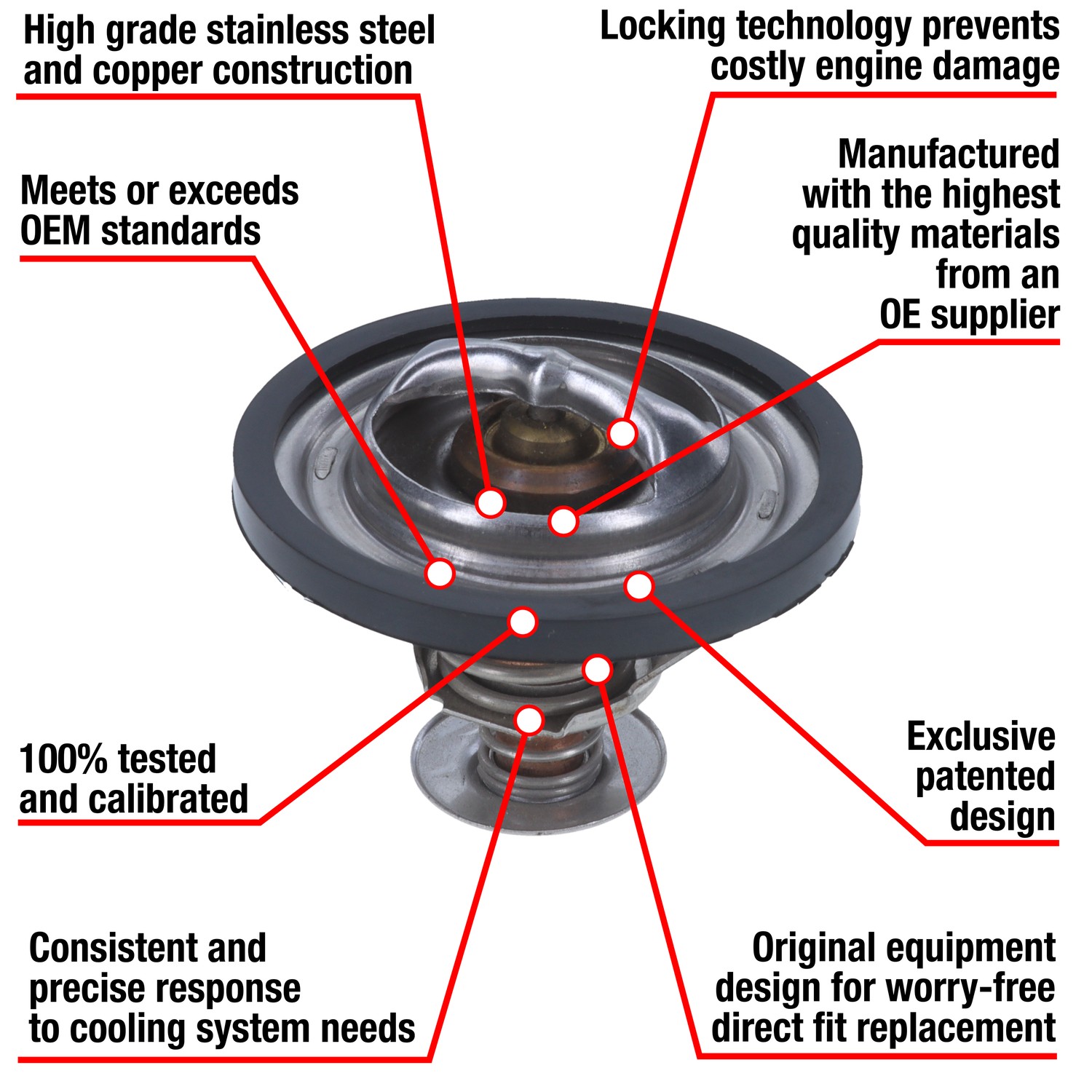 High grade stainless steel and copper construction

Locking technology prevents costly engine damage

Meets or exceeds OEM standards

Manufactured with the highest quality materials from an OE supplier

100% tested and calibrated

Exclusive patented design

Consistent and precise response to cooling system needs

Original equipment design for worry-free direct fit replacement