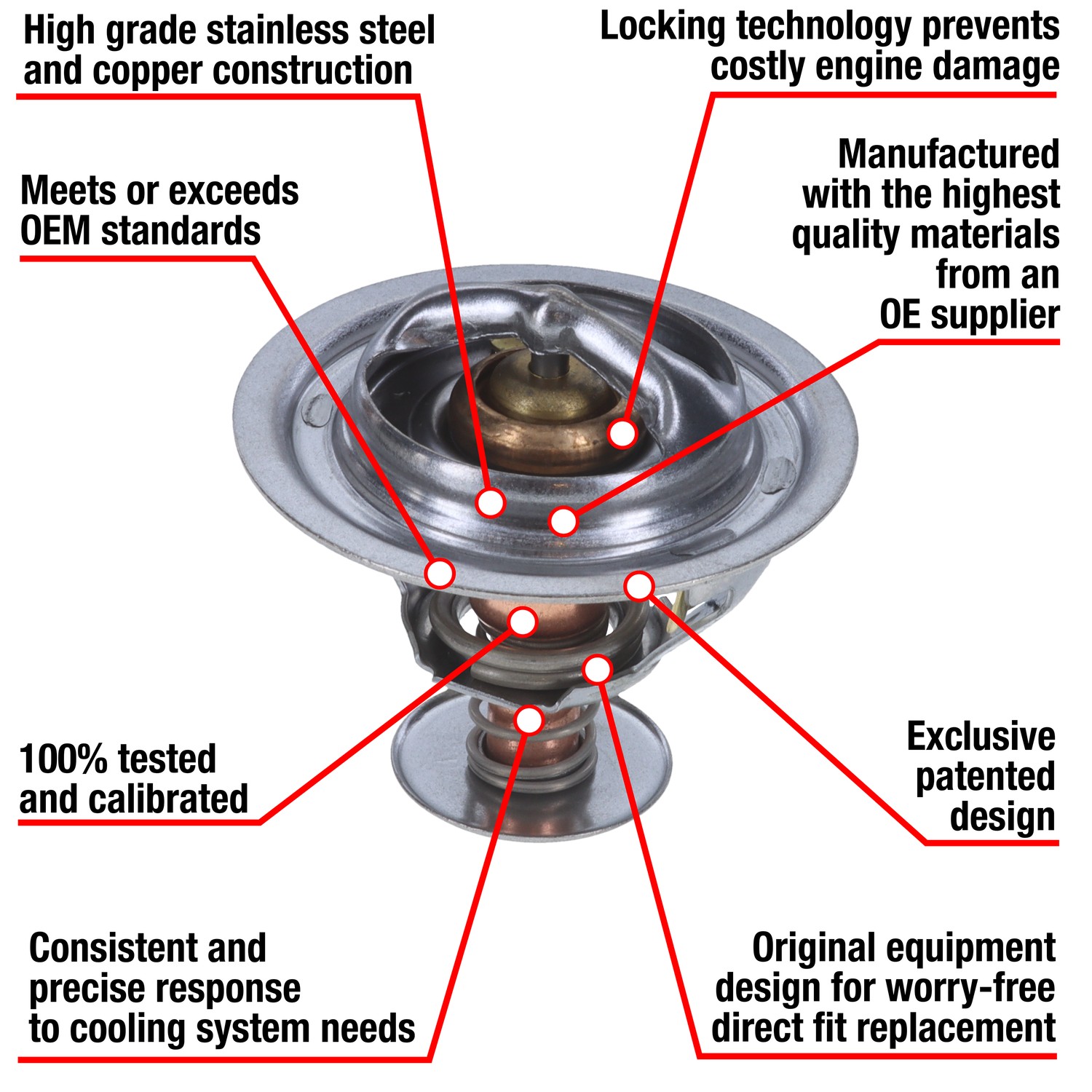 High grade stainless steel and copper construction

Locking technology prevents costly engine damage

Meets or exceeds OEM standards

Manufactured with the highest quality materials from an OE supplier

100% tested and calibrated

Exclusive patented design

Consistent and precise response to cooling system needs

Original equipment design for worry-free direct fit replacement