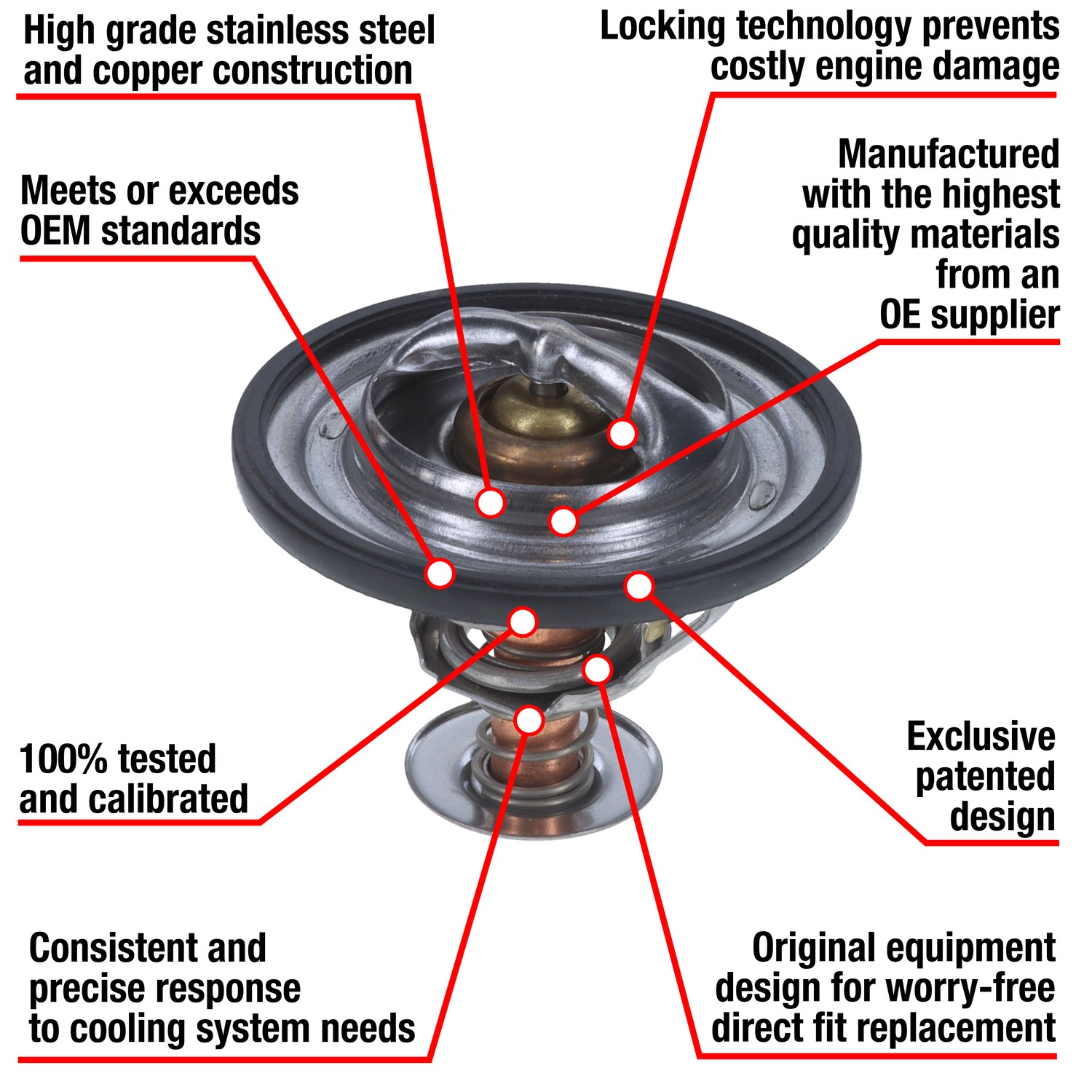 High grade stainless steel and copper construction

Locking technology prevents costly engine damage

Meets or exceeds OEM standards

Manufactured with the highest quality materials from an OE supplier

100% tested and calibrated

Exclusive patented design

Consistent and precise response to cooling system needs

Original equipment design for worry-free direct fit replacement