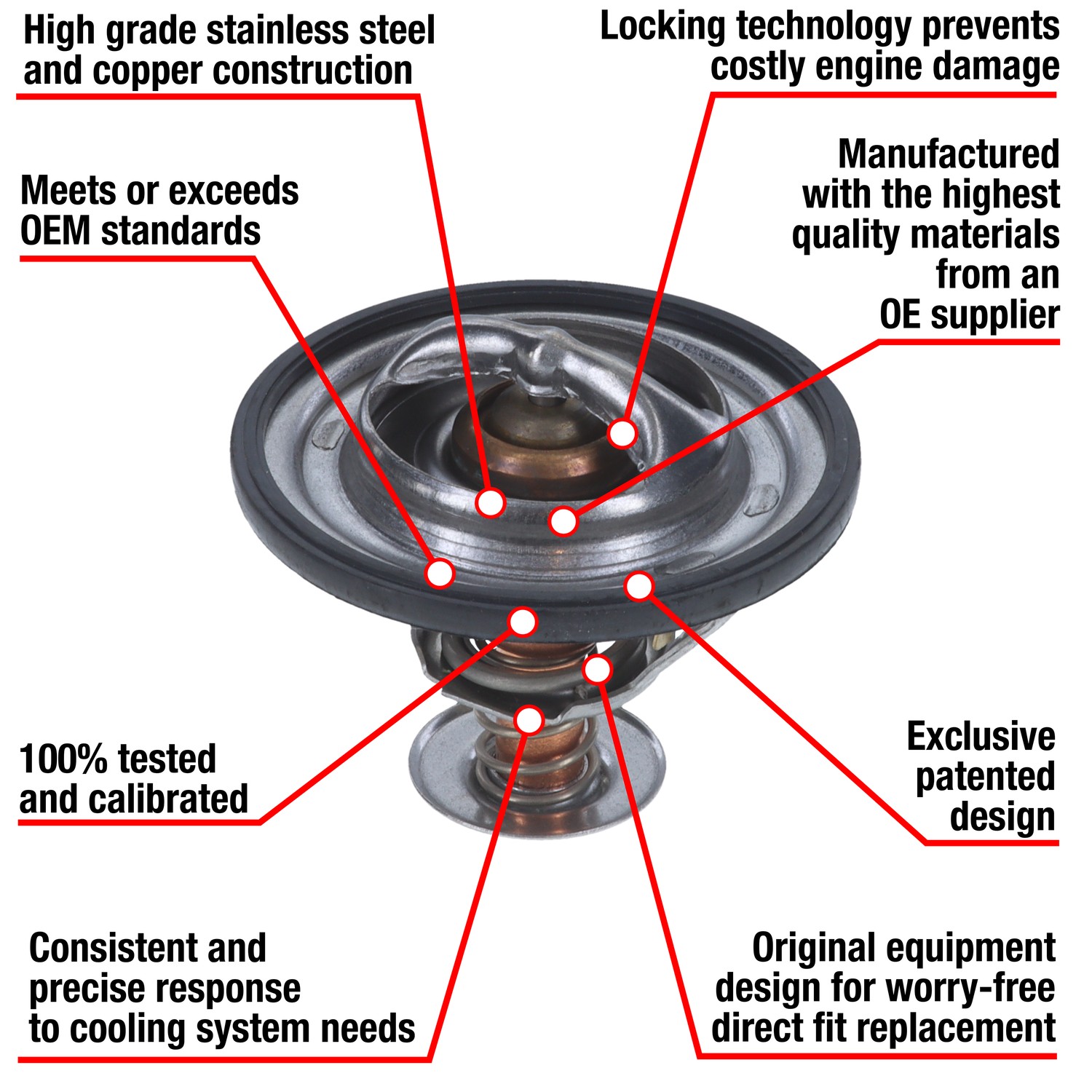 High grade stainless steel and copper construction

Locking technology prevents costly engine damage

Meets or exceeds OEM standards

Manufactured with the highest quality materials from an OE supplier

100% tested and calibrated

Exclusive patented design

Consistent and precise response to cooling system needs

Original equipment design for worry-free direct fit replacement