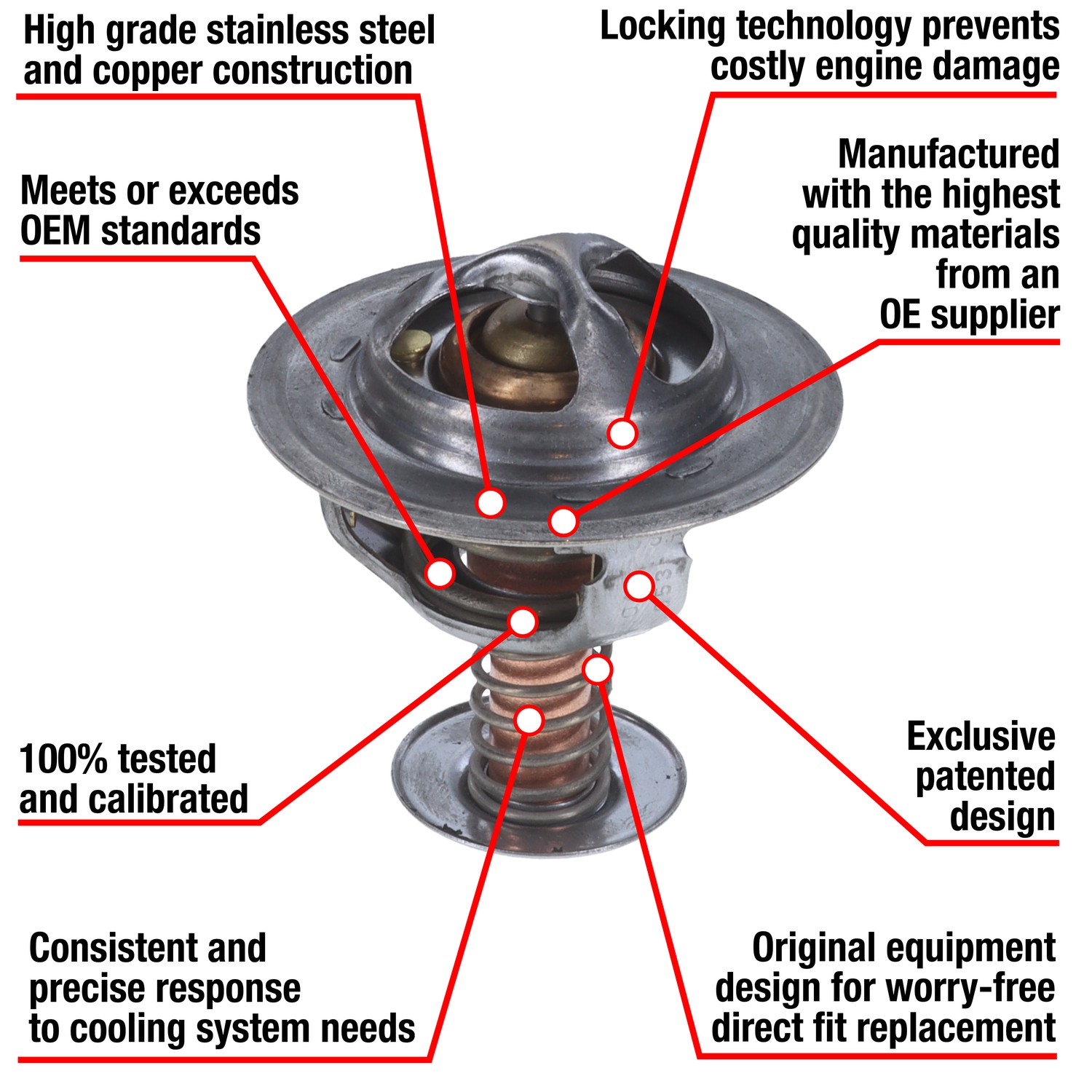 High grade stainless steel and copper construction

Locking technology prevents costly engine damage

Meets or exceeds OEM standards

Manufactured with the highest quality materials from an OE supplier

100% tested and calibrated

Exclusive patented design

Consistent and precise response to cooling system needs

Original equipment design for worry-free direct fit replacement