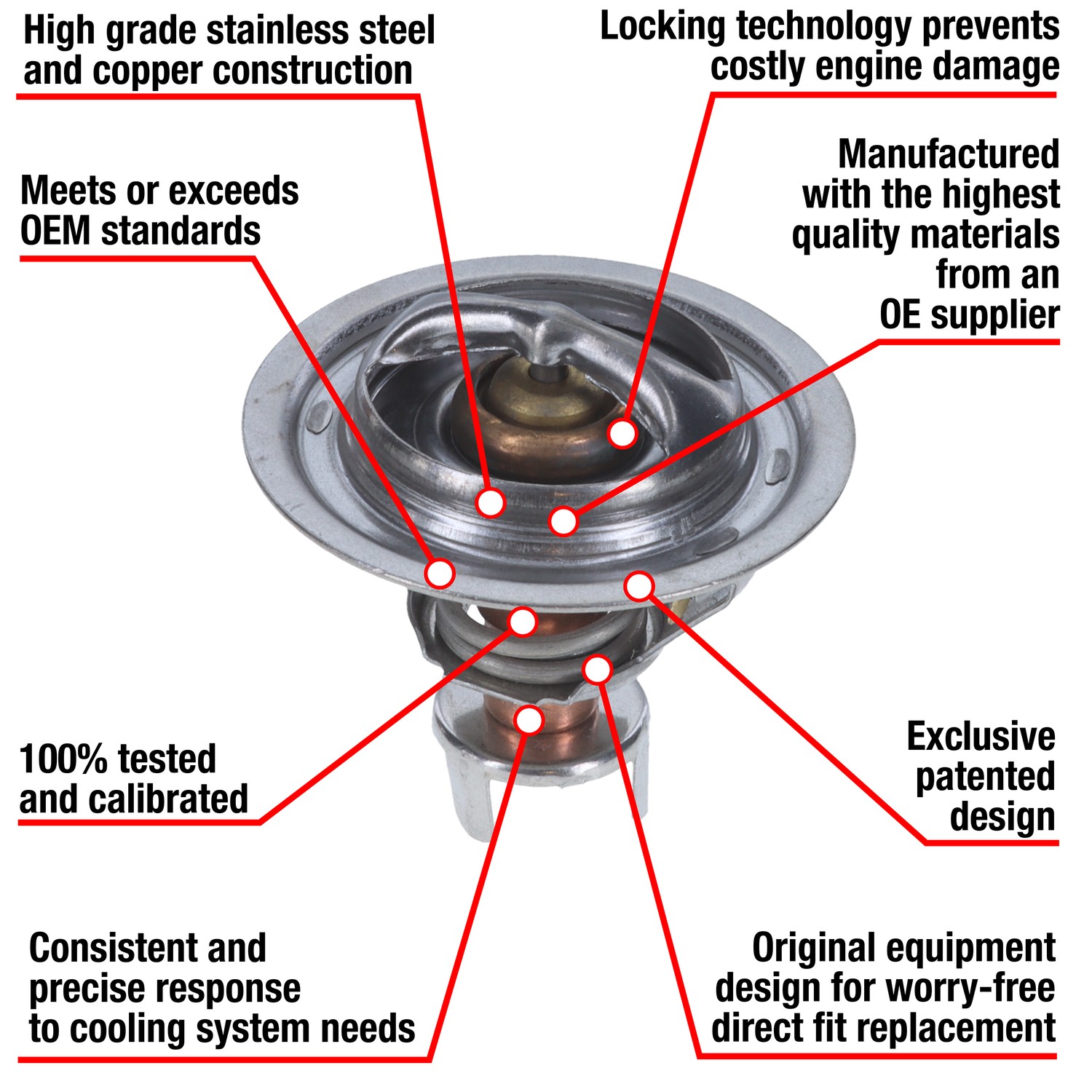 High grade stainless steel and copper construction

Locking technology prevents costly engine damage

Meets or exceeds OEM standards

Manufactured with the highest quality materials from an OE supplier

100% tested and calibrated

Exclusive patented design

Consistent and precise response to cooling system needs

Original equipment design for worry-free direct fit replacement