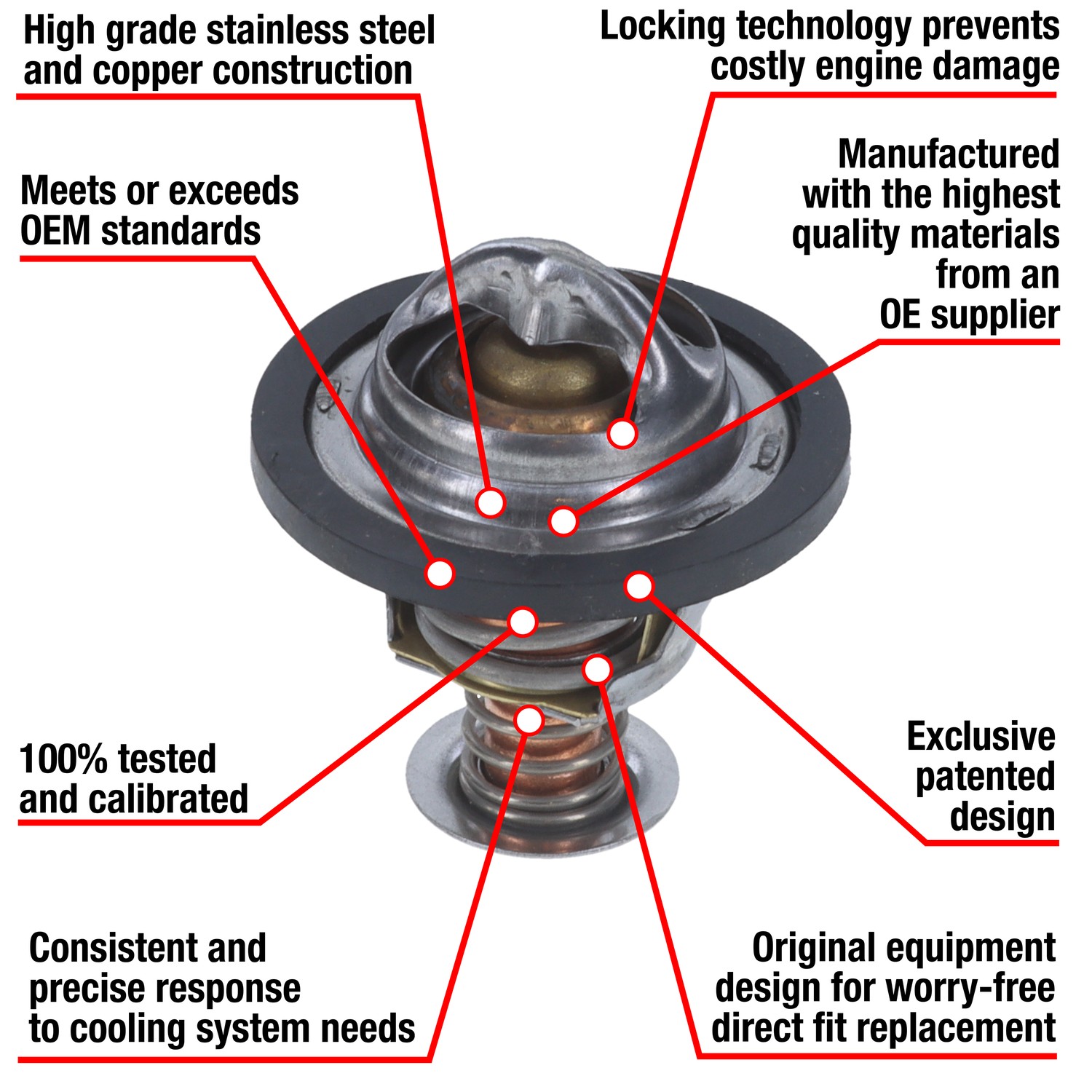 High grade stainless steel and copper construction

Locking technology prevents costly engine damage

Meets or exceeds OEM standards

Manufactured with the highest quality materials from an OE supplier

100% tested and calibrated

Exclusive patented design

Consistent and precise response to cooling system needs

Original equipment design for worry-free direct fit replacement