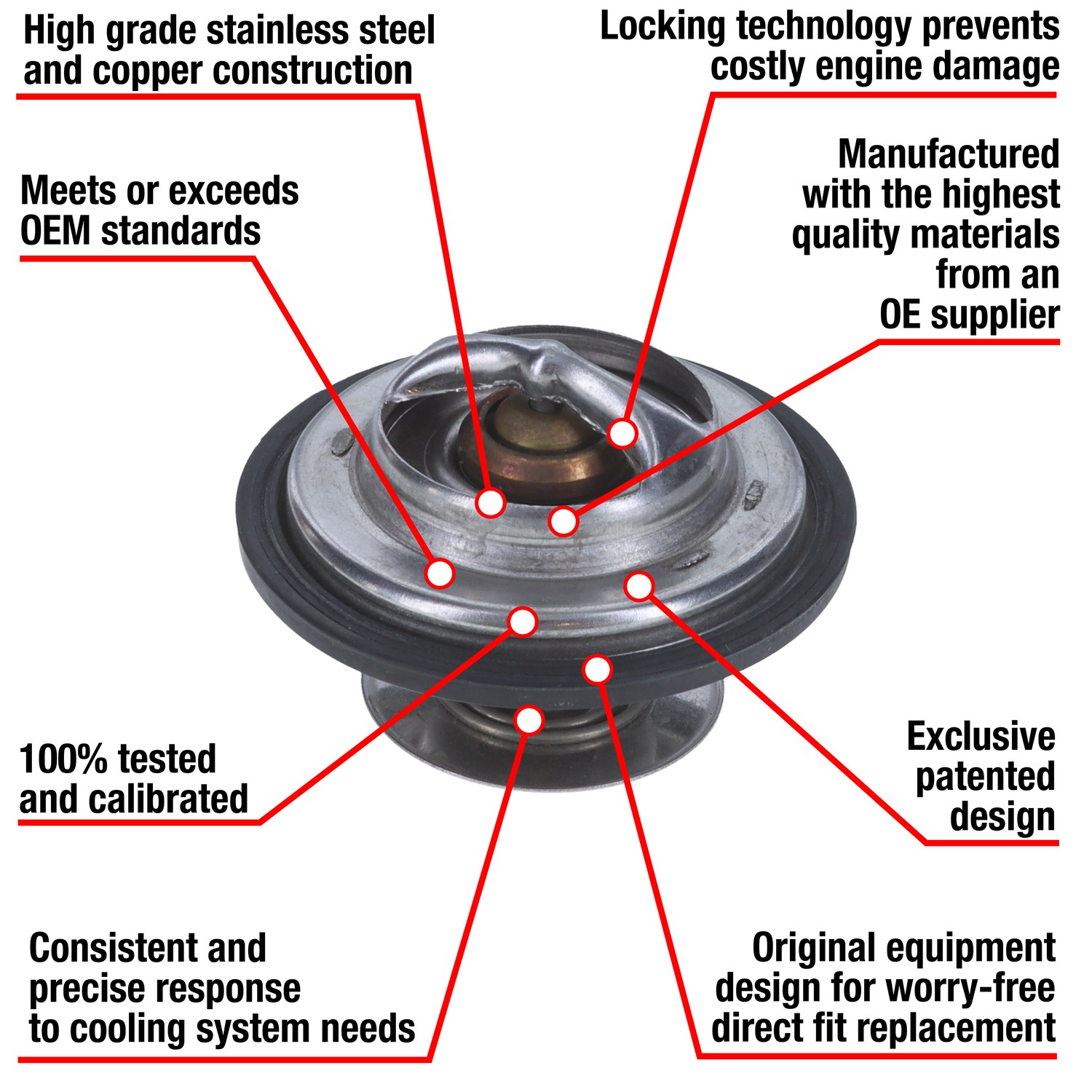 High grade stainless steel and copper construction

Locking technology prevents costly engine damage

Meets or exceeds OEM standards

Manufactured with the highest quality materials from an OE supplier

100% tested and calibrated

Exclusive patented design

Consistent and precise response to cooling system needs

Original equipment design for worry-free direct fit replacement