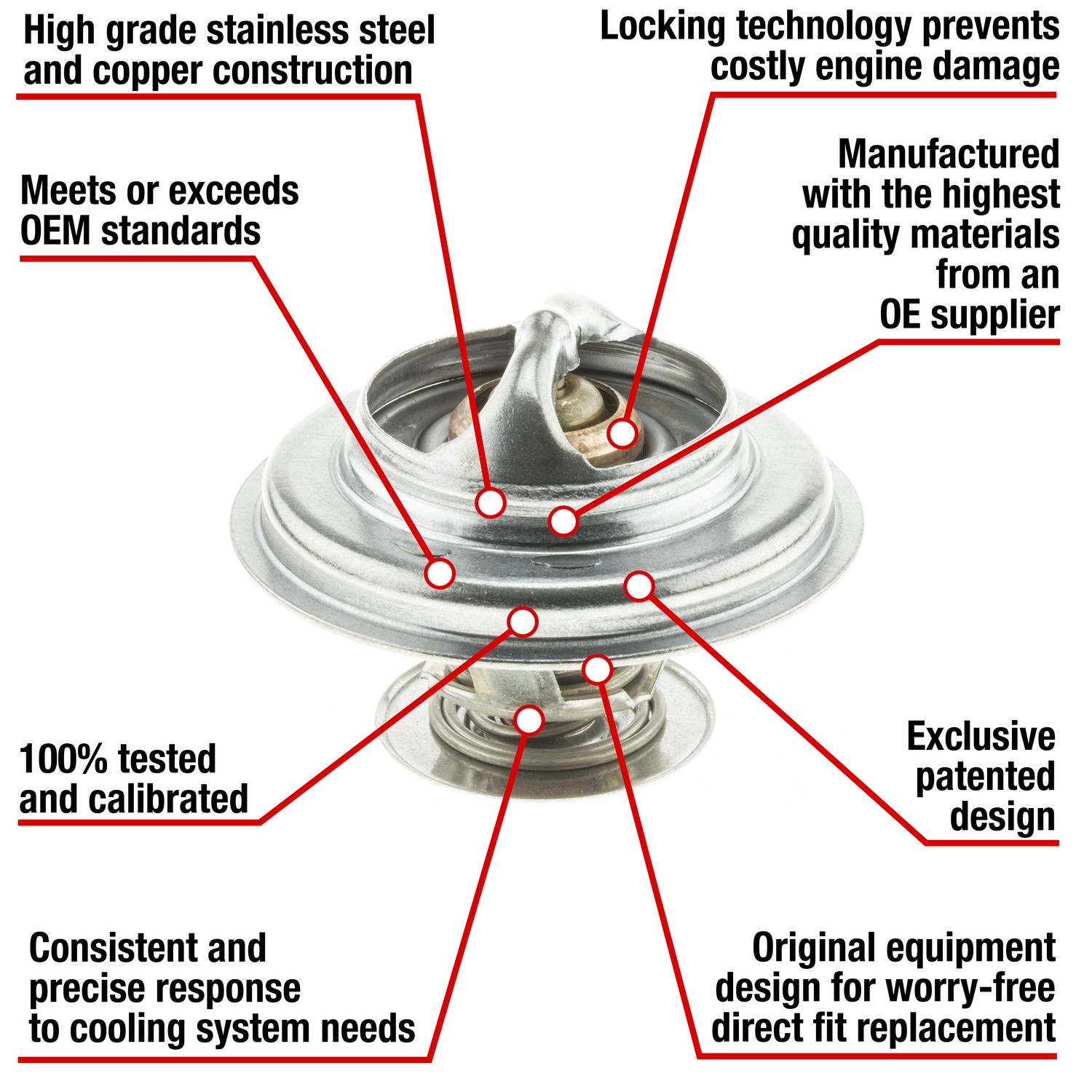 High grade stainless steel and copper construction

Locking technology prevents costly engine damage

Meets or exceeds OEM standards

Manufactured with the highest quality materials from an OE supplier

100% tested and calibrated

Exclusive patented design

Consistent and precise response to cooling system needs

Original equipment design for worry-free direct fit replacement