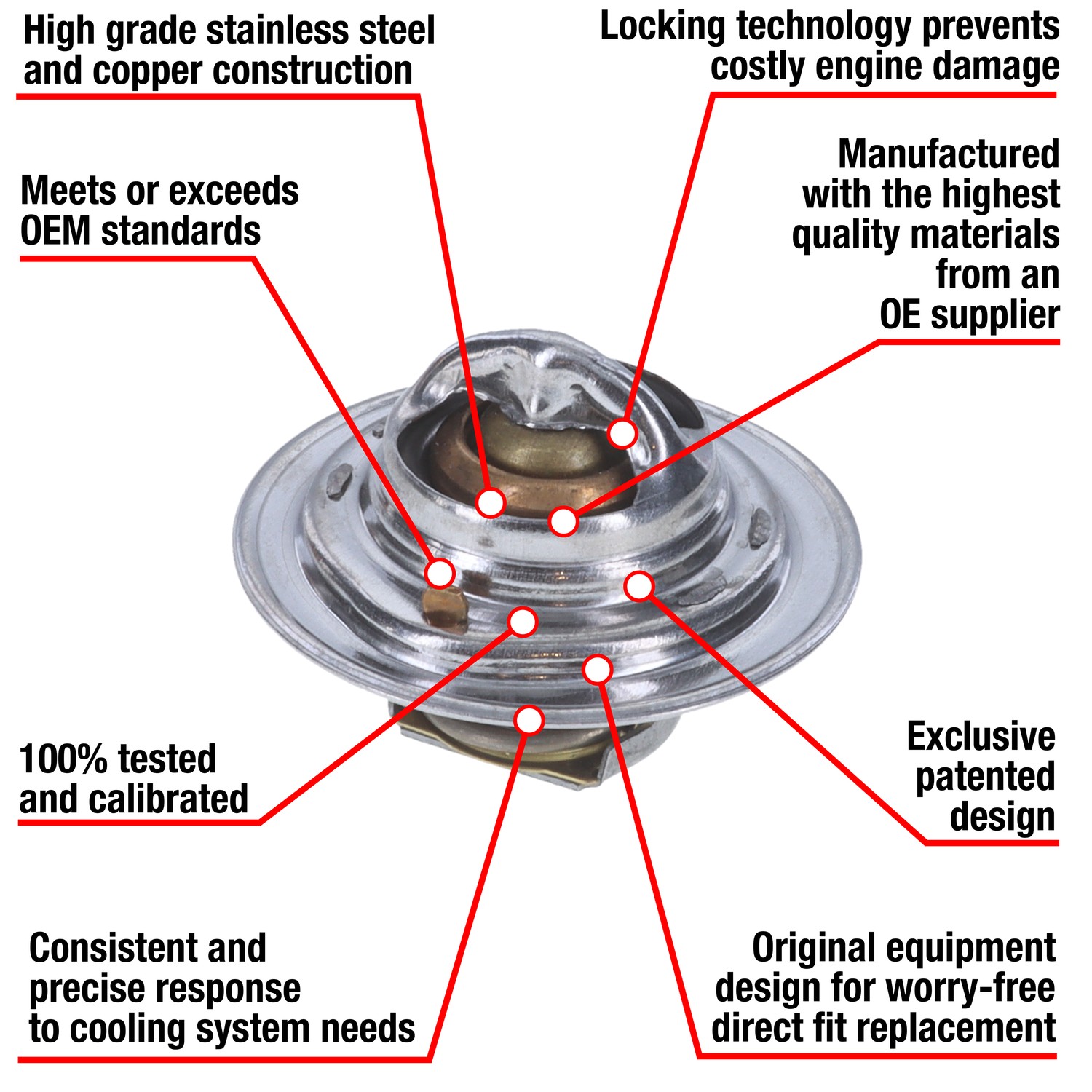 High grade stainless steel and copper construction

Locking technology prevents costly engine damage

Meets or exceeds OEM standards

Manufactured with the highest quality materials from an OE supplier

100% tested and calibrated

Exclusive patented design

Consistent and precise response to cooling system needs

Original equipment design for worry-free direct fit replacement