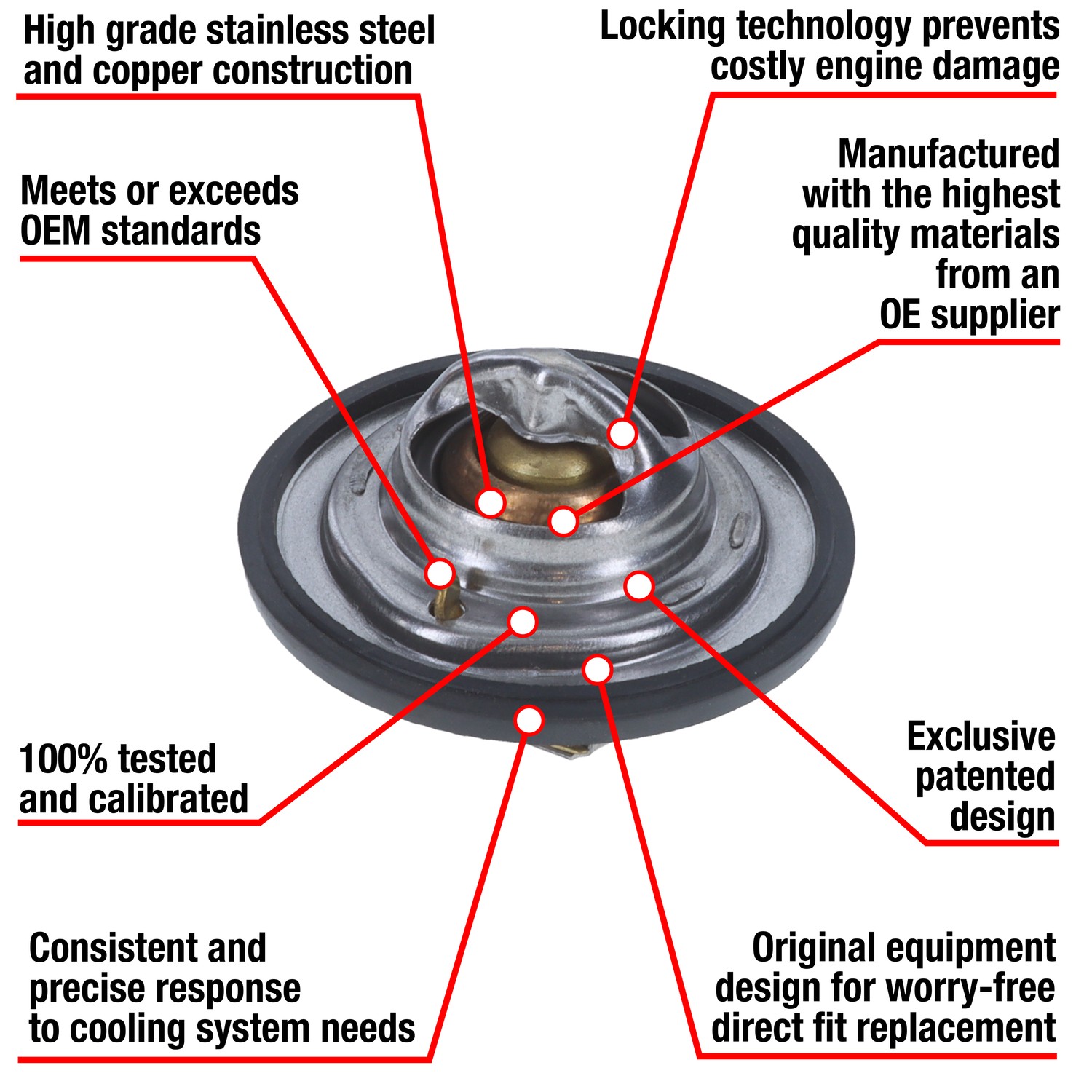 High grade stainless steel and copper construction

Locking technology prevents costly engine damage

Meets or exceeds OEM standards

Manufactured with the highest quality materials from an OE supplier

100% tested and calibrated

Exclusive patented design

Consistent and precise response to cooling system needs

Original equipment design for worry-free direct fit replacement