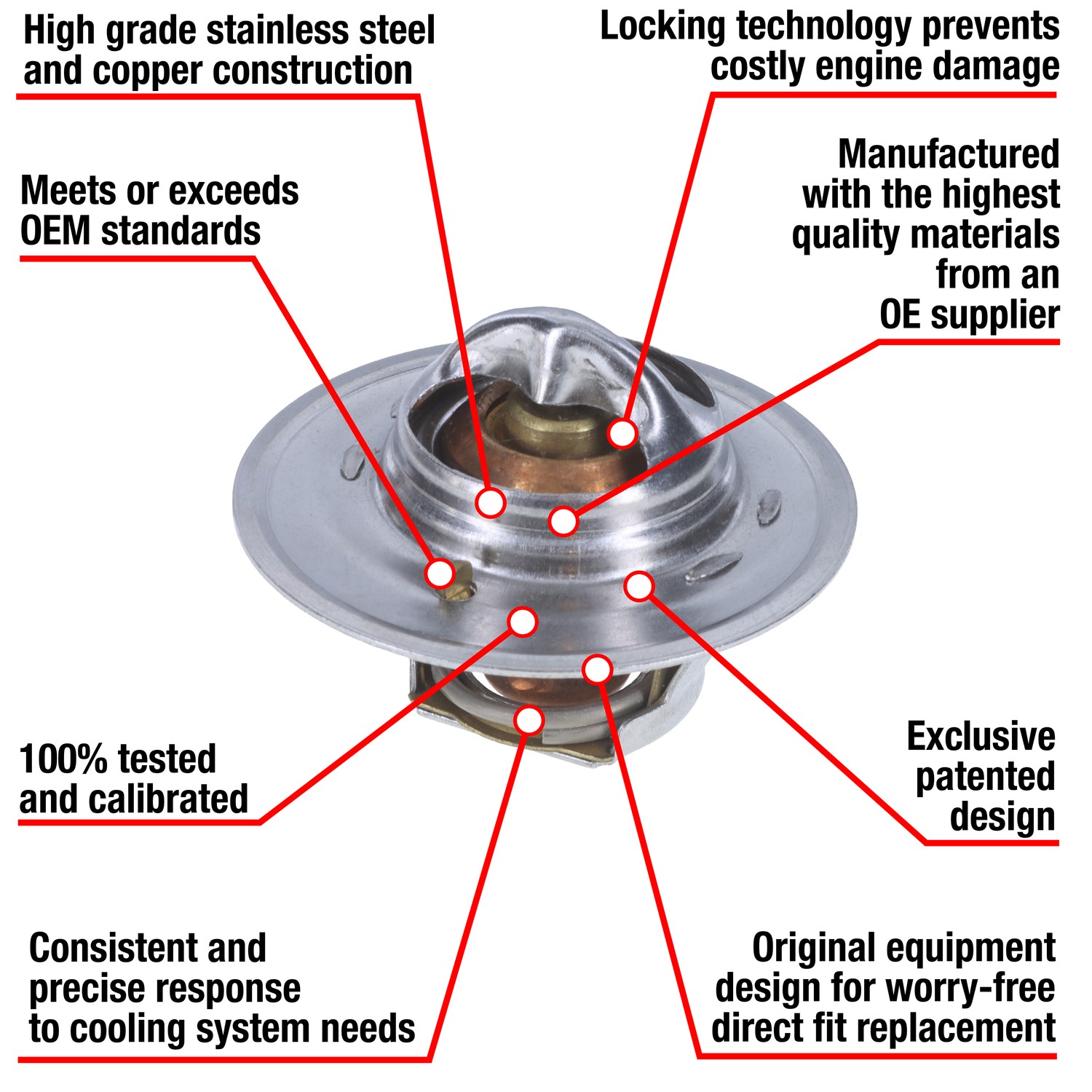 High grade stainless steel and copper construction

Locking technology prevents costly engine damage

Meets or exceeds OEM standards

Manufactured with the highest quality materials from an OE supplier

100% tested and calibrated

Exclusive patented design

Consistent and precise response to cooling system needs

Original equipment design for worry-free direct fit replacement