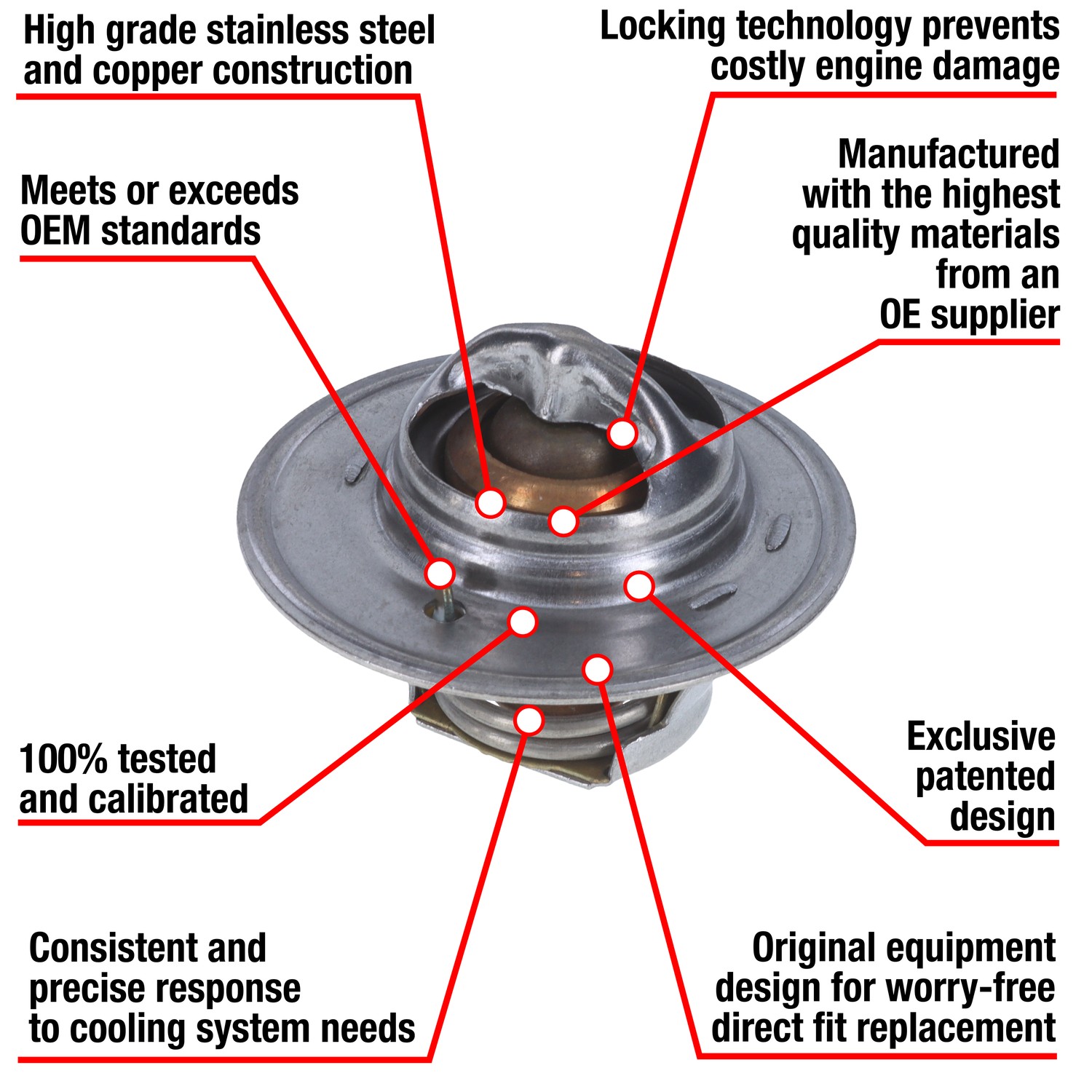 High grade stainless steel and copper construction

Locking technology prevents costly engine damage

Meets or exceeds OEM standards

Manufactured with the highest quality materials from an OE supplier

100% tested and calibrated

Exclusive patented design

Consistent and precise response to cooling system needs

Original equipment design for worry-free direct fit replacement