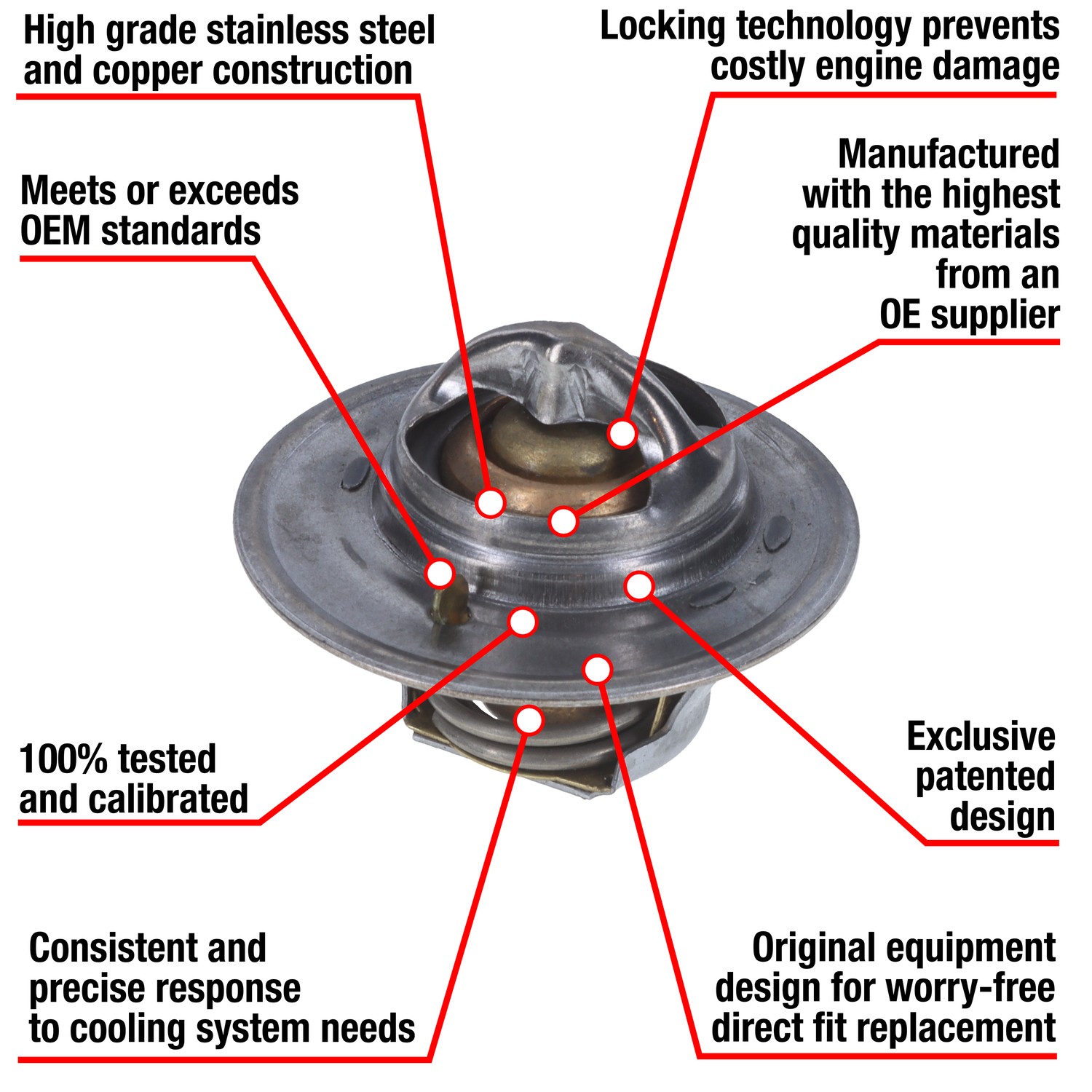 High grade stainless steel and copper construction

Locking technology prevents costly engine damage

Meets or exceeds OEM standards

Manufactured with the highest quality materials from an OE supplier

100% tested and calibrated

Exclusive patented design

Consistent and precise response to cooling system needs

Original equipment design for worry-free direct fit replacement