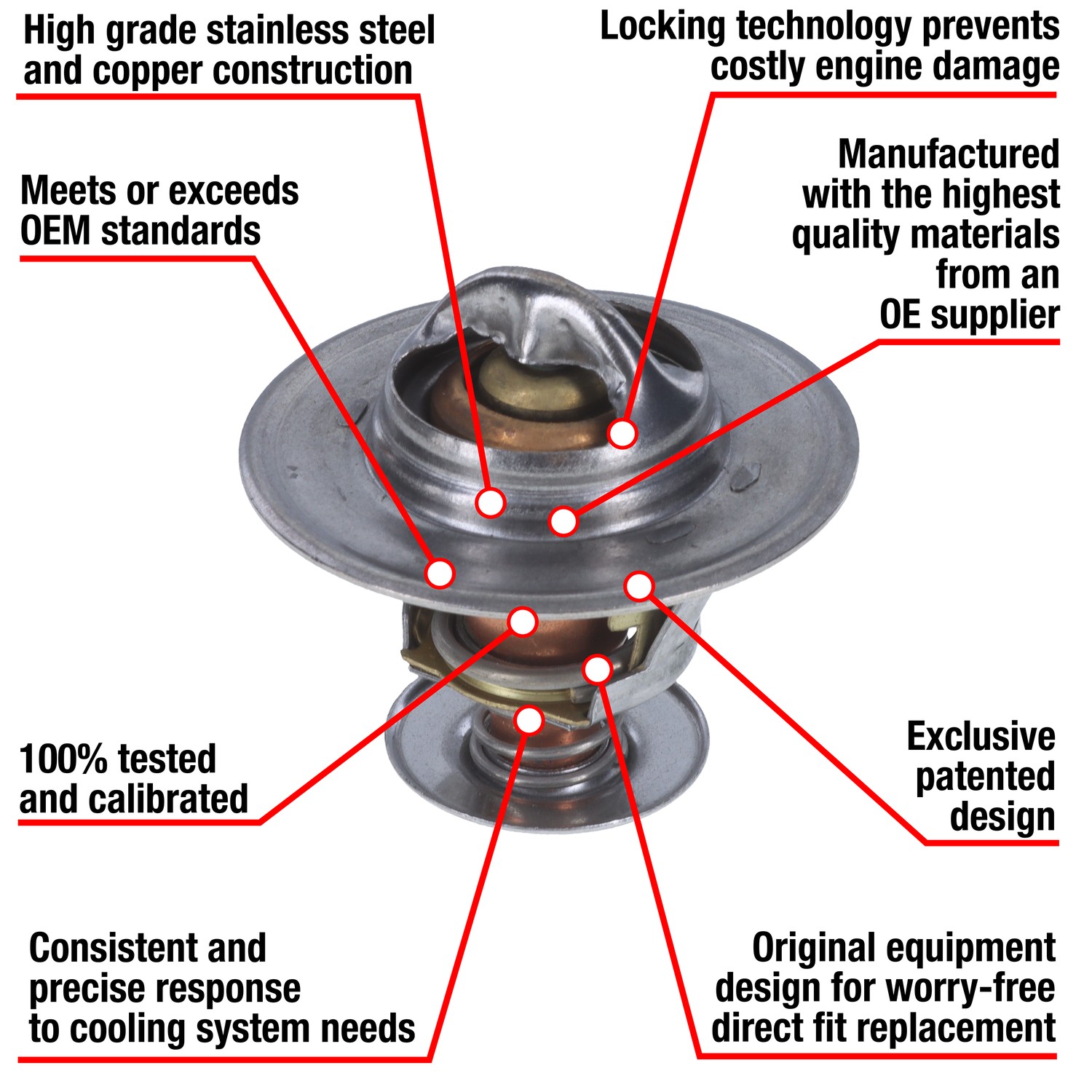 High grade stainless steel and copper construction

Locking technology prevents costly engine damage

Meets or exceeds OEM standards

Manufactured with the highest quality materials from an OE supplier

100% tested and calibrated

Exclusive patented design

Consistent and precise response to cooling system needs

Original equipment design for worry-free direct fit replacement