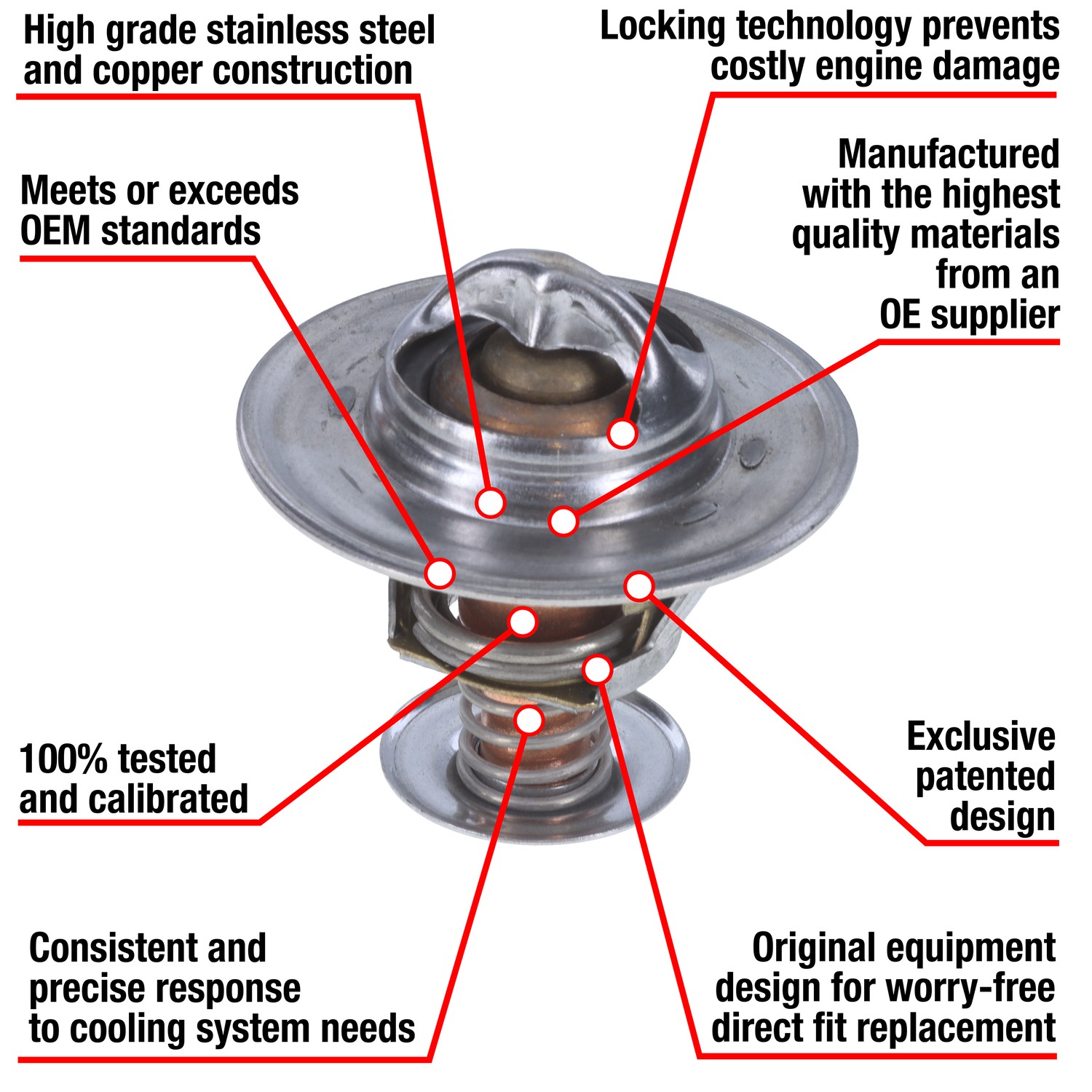 High grade stainless steel and copper construction

Locking technology prevents costly engine damage

Meets or exceeds OEM standards

Manufactured with the highest quality materials from an OE supplier

100% tested and calibrated

Exclusive patented design

Consistent and precise response to cooling system needs

Original equipment design for worry-free direct fit replacement