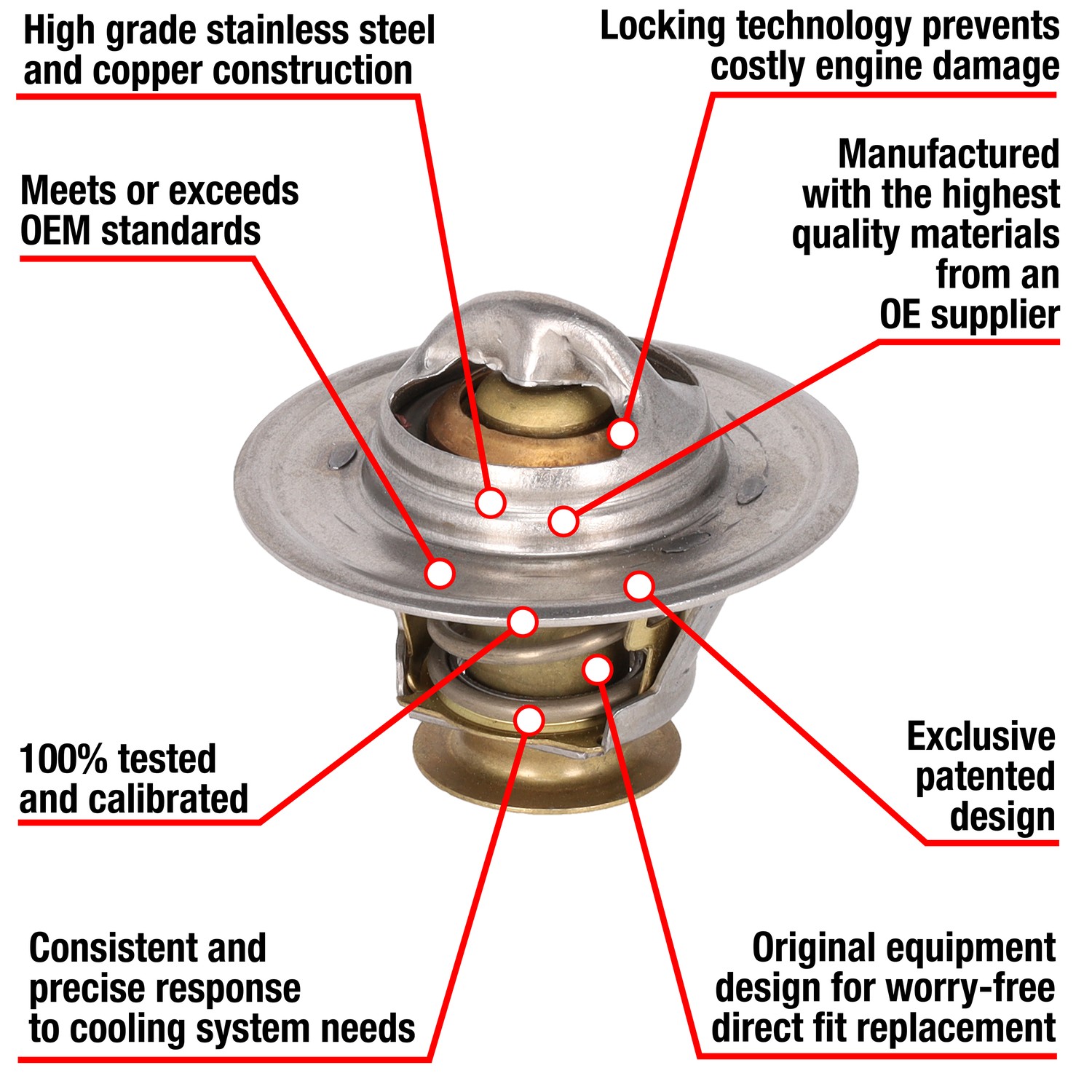 High grade stainless steel and copper construction

Locking technology prevents costly engine damage

Meets or exceeds OEM standards

Manufactured with the highest quality materials from an OE supplier

100% tested and calibrated

Exclusive patented design

Consistent and precise response to cooling system needs

Original equipment design for worry-free direct fit replacement