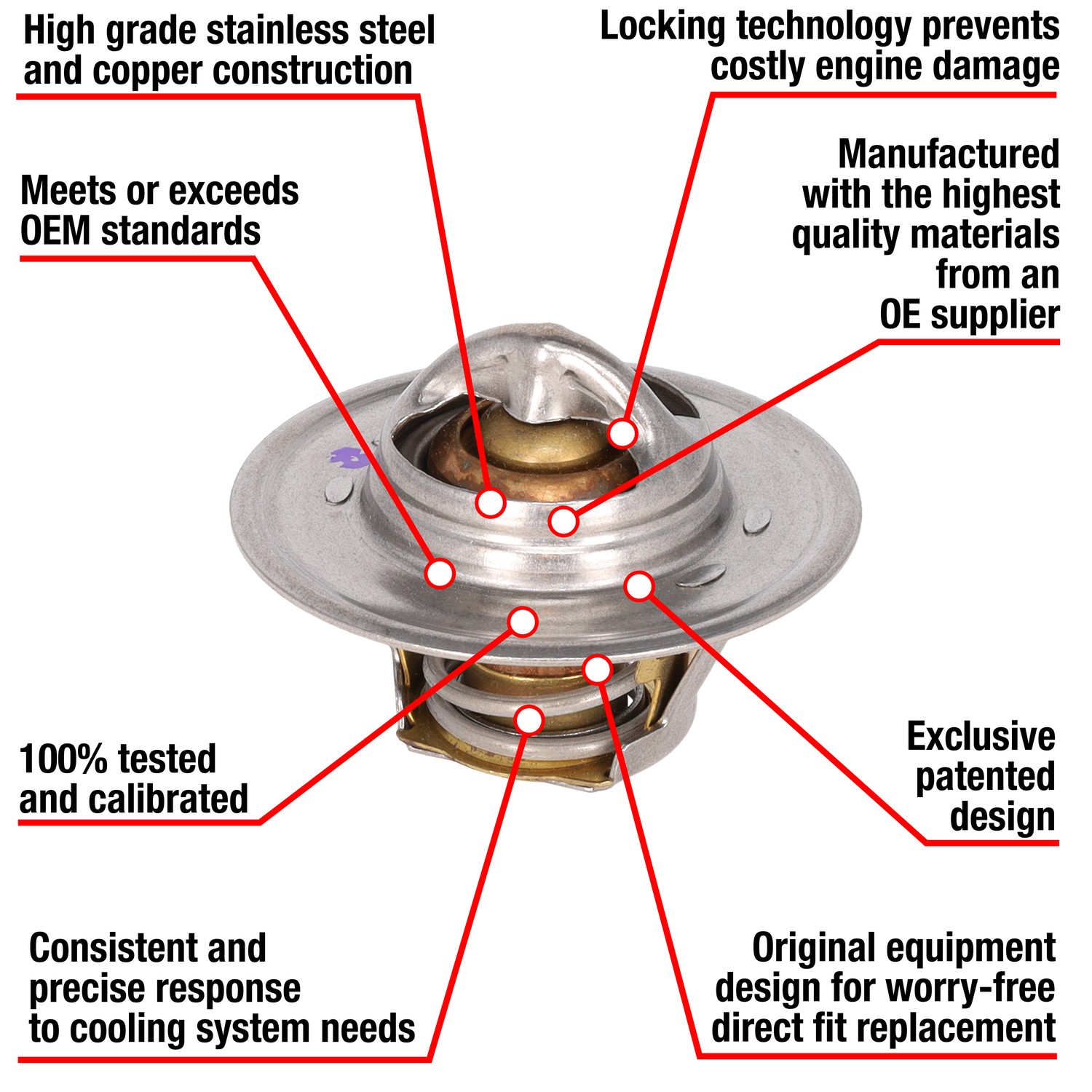 High grade stainless steel and copper construction

Locking technology prevents costly engine damage

Meets or exceeds OEM standards

Manufactured with the highest quality materials from an OE supplier

100% tested and calibrated

Exclusive patented design

Consistent and precise response to cooling system needs

Original equipment design for worry-free direct fit replacement