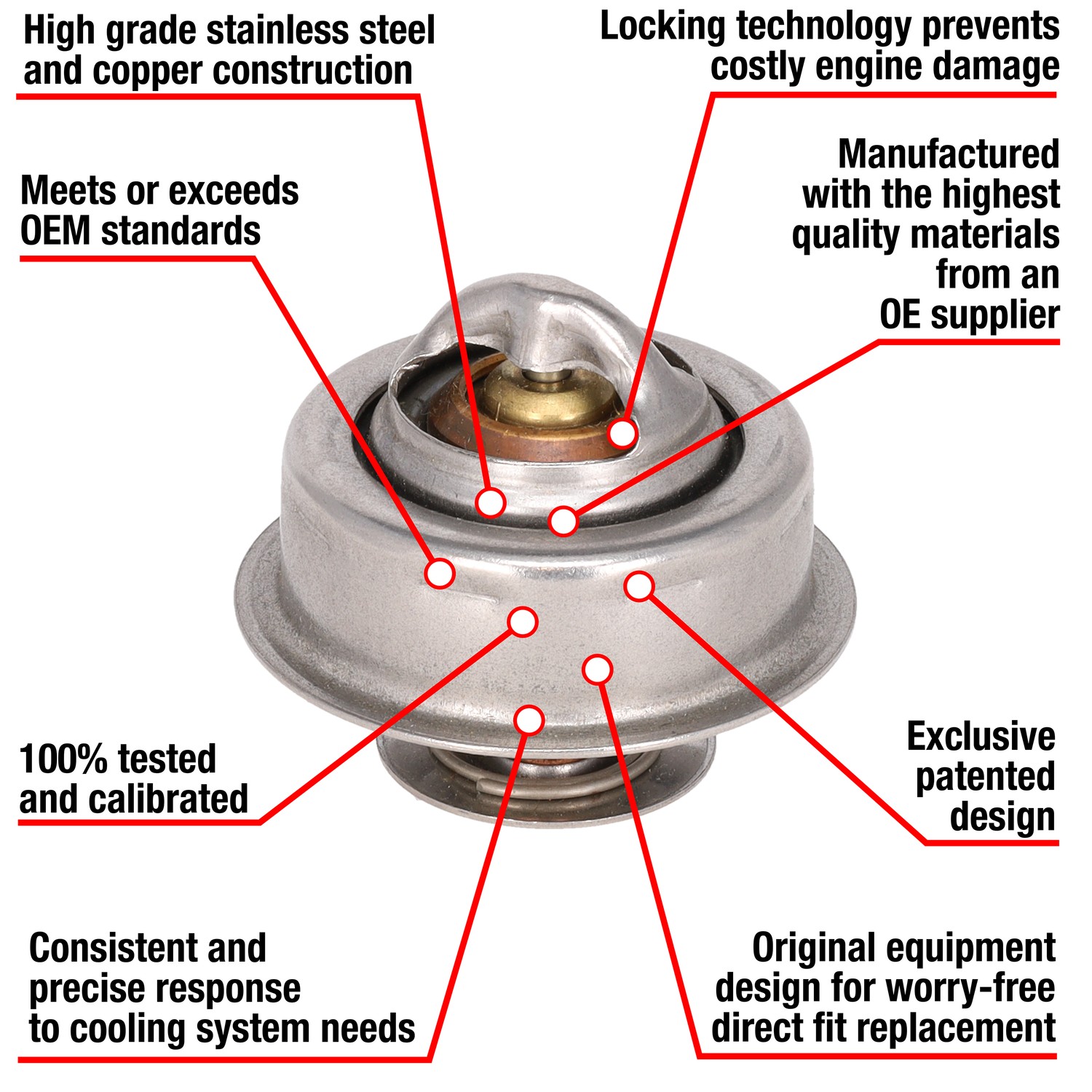 High grade stainless steel and copper construction

Locking technology prevents costly engine damage

Meets or exceeds OEM standards

Manufactured with the highest quality materials from an OE supplier

100% tested and calibrated

Exclusive patented design

Consistent and precise response to cooling system needs

Original equipment design for worry-free direct fit replacement