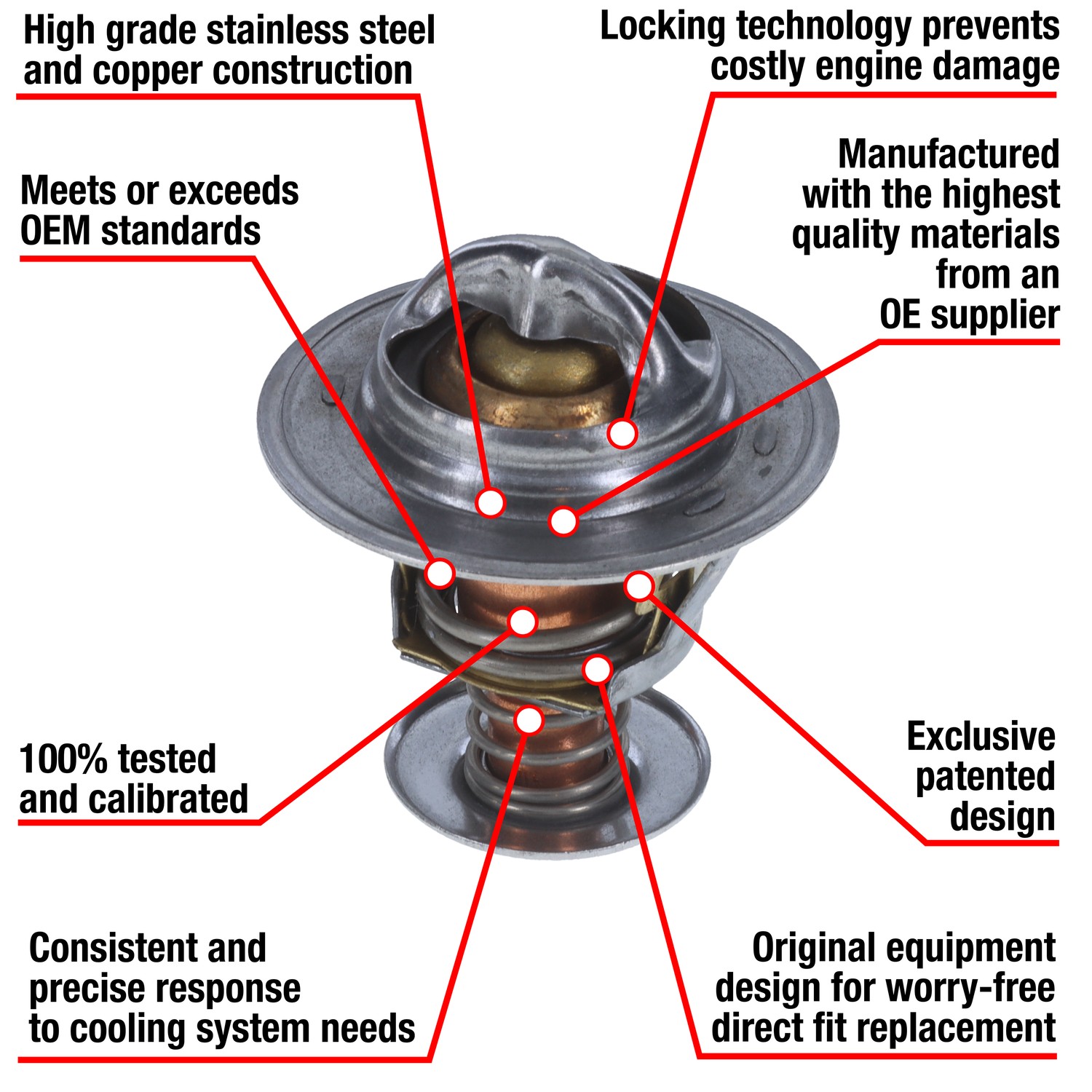 High grade stainless steel and copper construction

Locking technology prevents costly engine damage

Meets or exceeds OEM standards

Manufactured with the highest quality materials from an OE supplier

100% tested and calibrated

Exclusive patented design

Consistent and precise response to cooling system needs

Original equipment design for worry-free direct fit replacement