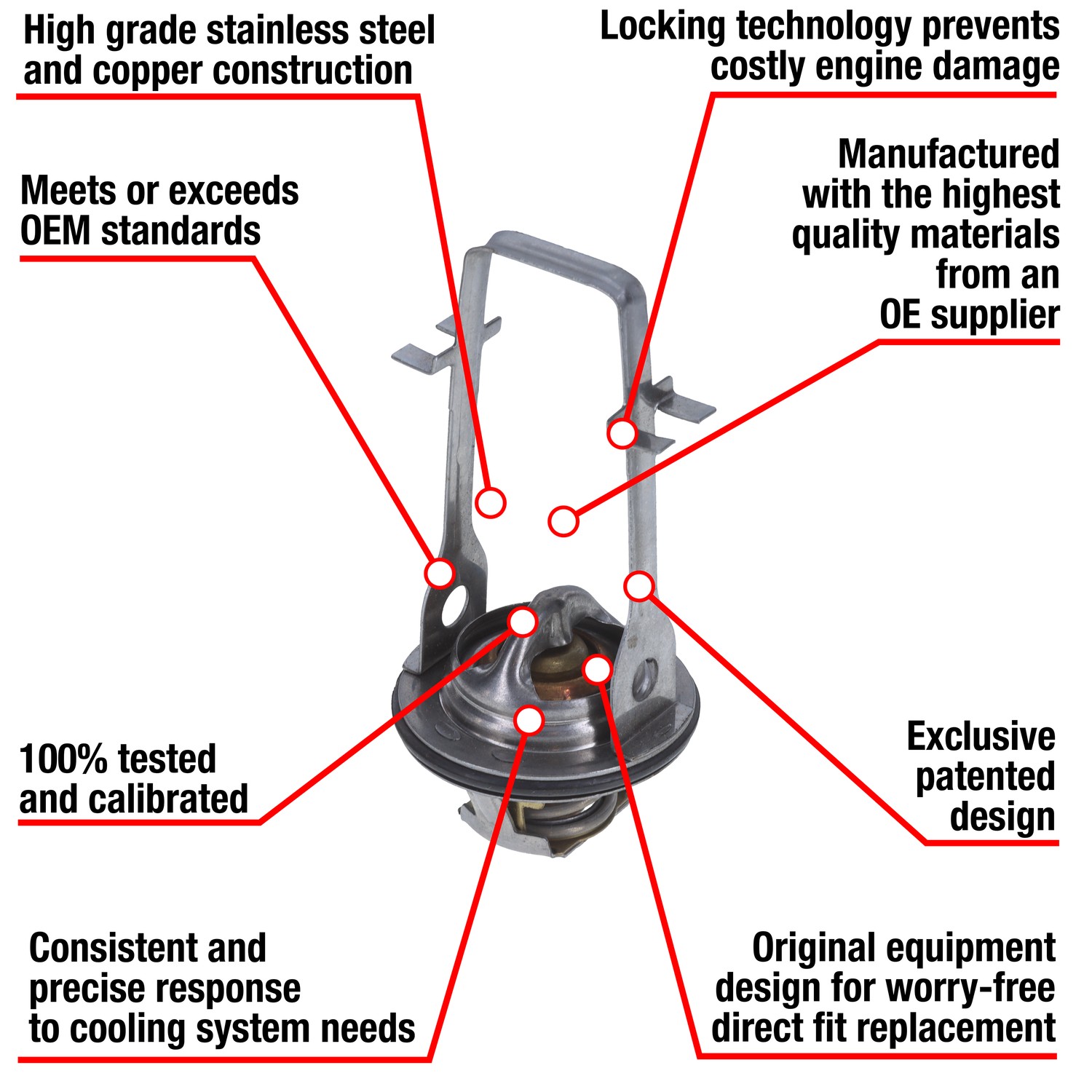 High grade stainless steel and copper construction

Locking technology prevents costly engine damage

Meets or exceeds OEM standards

Manufactured with the highest quality materials from an OE supplier

100% tested and calibrated

Exclusive patented design

Consistent and precise response to cooling system needs

Original equipment design for worry-free direct fit replacement