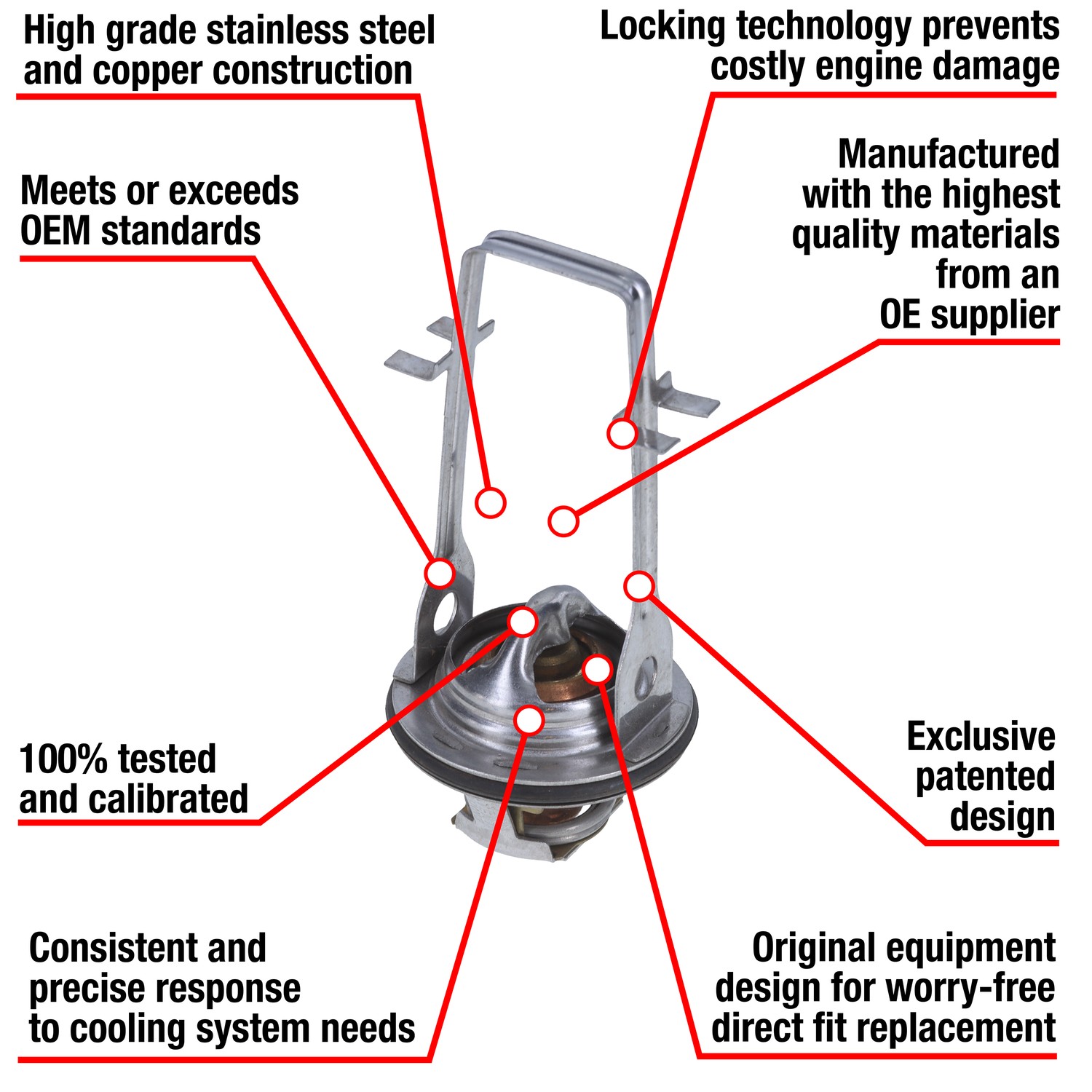 High grade stainless steel and copper construction

Locking technology prevents costly engine damage

Meets or exceeds OEM standards

Manufactured with the highest quality materials from an OE supplier

100% tested and calibrated

Exclusive patented design

Consistent and precise response to cooling system needs

Original equipment design for worry-free direct fit replacement