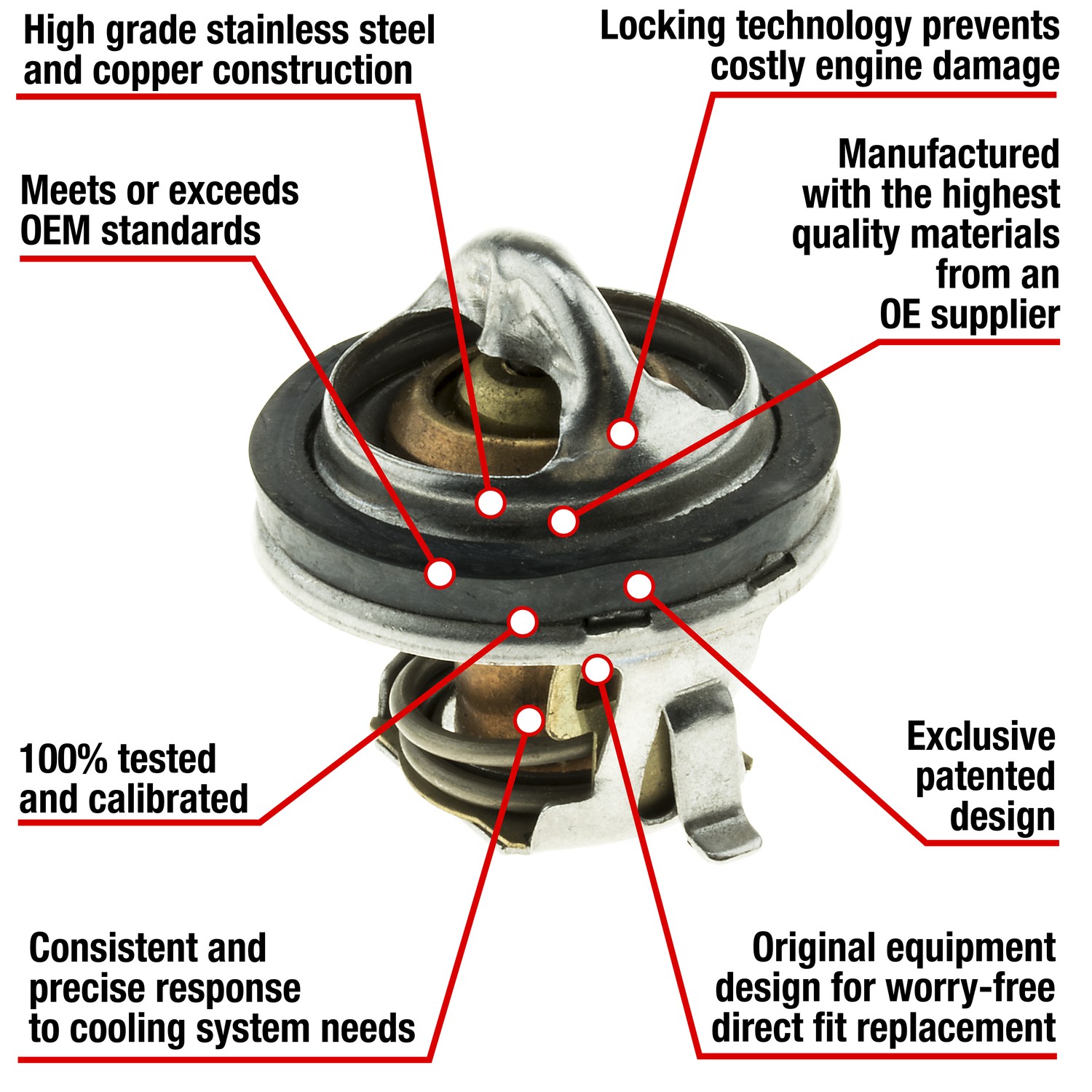 High grade stainless steel and copper construction

Locking technology prevents costly engine damage

Meets or exceeds OEM standards

Manufactured with the highest quality materials from an OE supplier

100% tested and calibrated

Exclusive patented design

Consistent and precise response to cooling system needs

Original equipment design for worry-free direct fit replacement