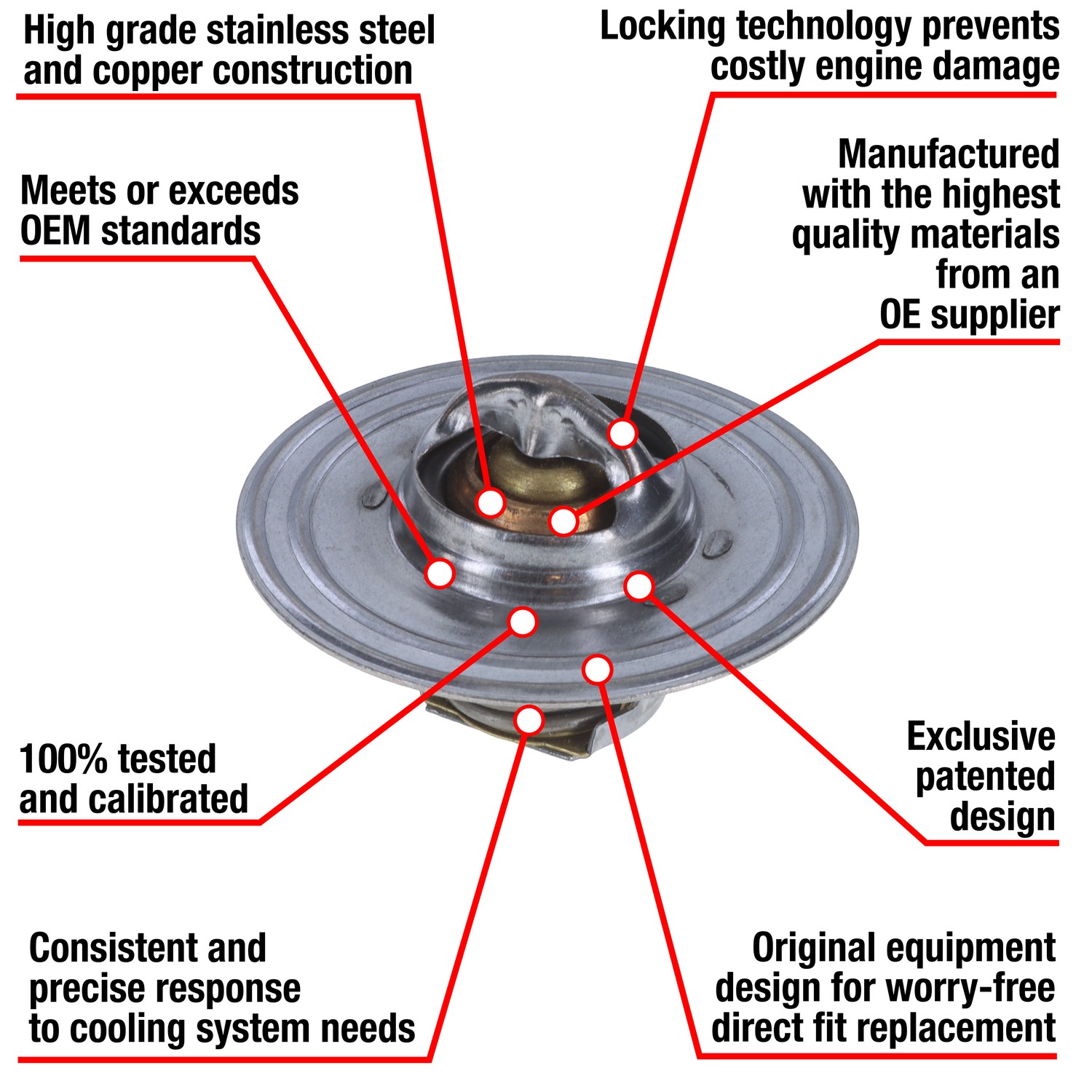 High grade stainless steel and copper construction

Locking technology prevents costly engine damage

Meets or exceeds OEM standards

Manufactured with the highest quality materials from an OE supplier

100% tested and calibrated

Exclusive patented design

Consistent and precise response to cooling system needs

Original equipment design for worry-free direct fit replacement