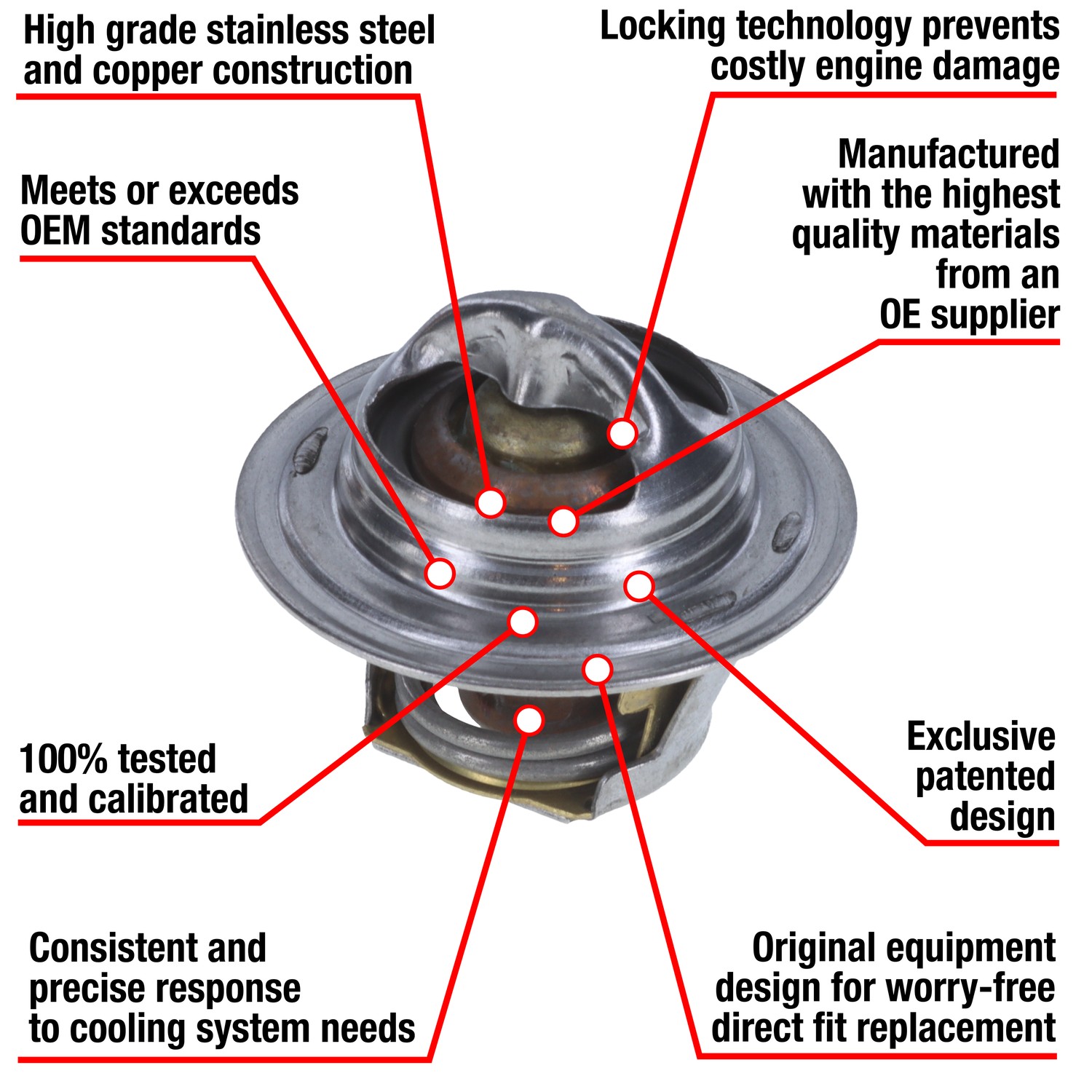 High grade stainless steel and copper construction

Locking technology prevents costly engine damage

Meets or exceeds OEM standards

Manufactured with the highest quality materials from an OE supplier

100% tested and calibrated

Exclusive patented design

Consistent and precise response to cooling system needs

Original equipment design for worry-free direct fit replacement