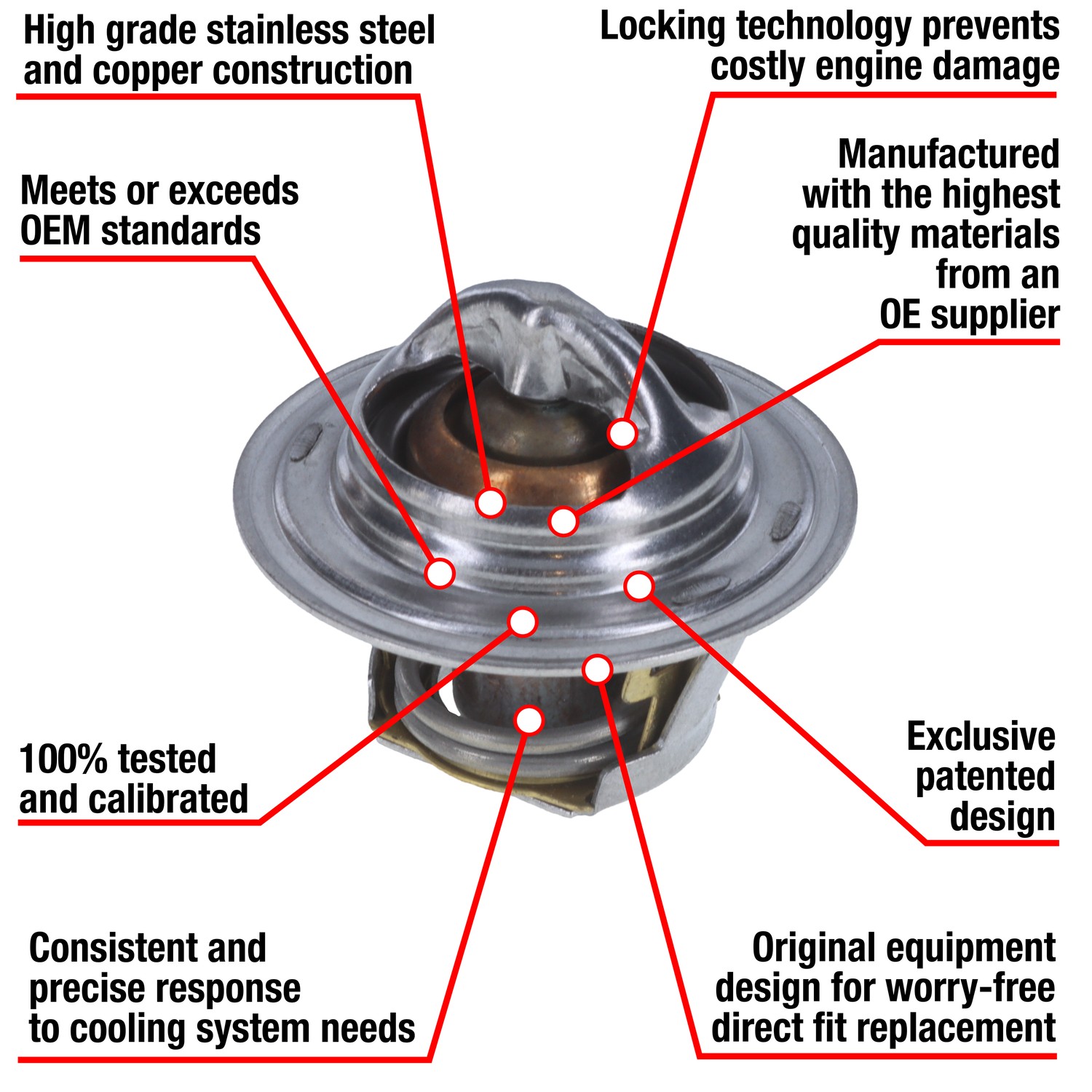 High grade stainless steel and copper construction

Locking technology prevents costly engine damage

Meets or exceeds OEM standards

Manufactured with the highest quality materials from an OE supplier

100% tested and calibrated

Exclusive patented design

Consistent and precise response to cooling system needs

Original equipment design for worry-free direct fit replacement