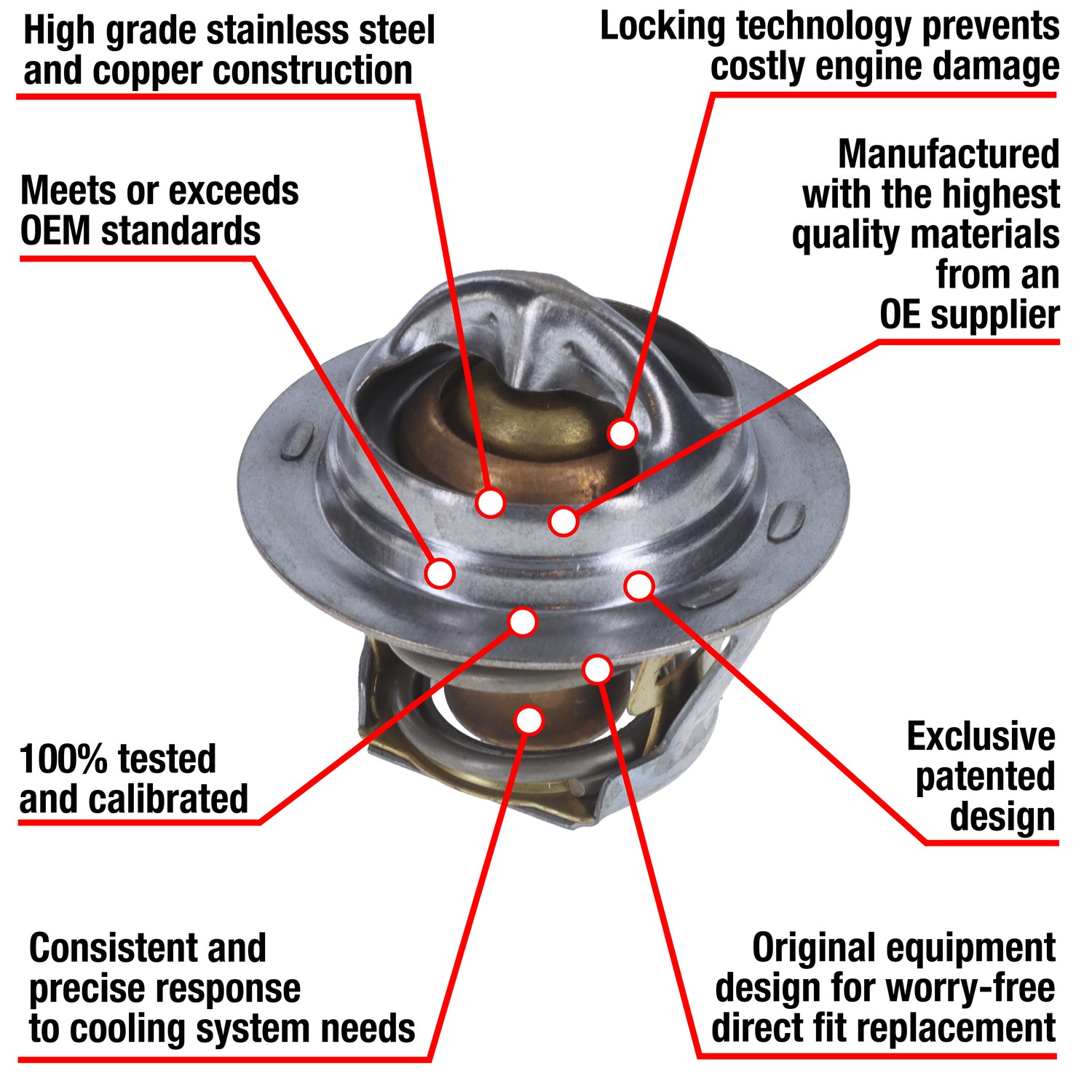 High grade stainless steel and copper construction

Locking technology prevents costly engine damage

Meets or exceeds OEM standards

Manufactured with the highest quality materials from an OE supplier

100% tested and calibrated

Exclusive patented design

Consistent and precise response to cooling system needs

Original equipment design for worry-free direct fit replacement