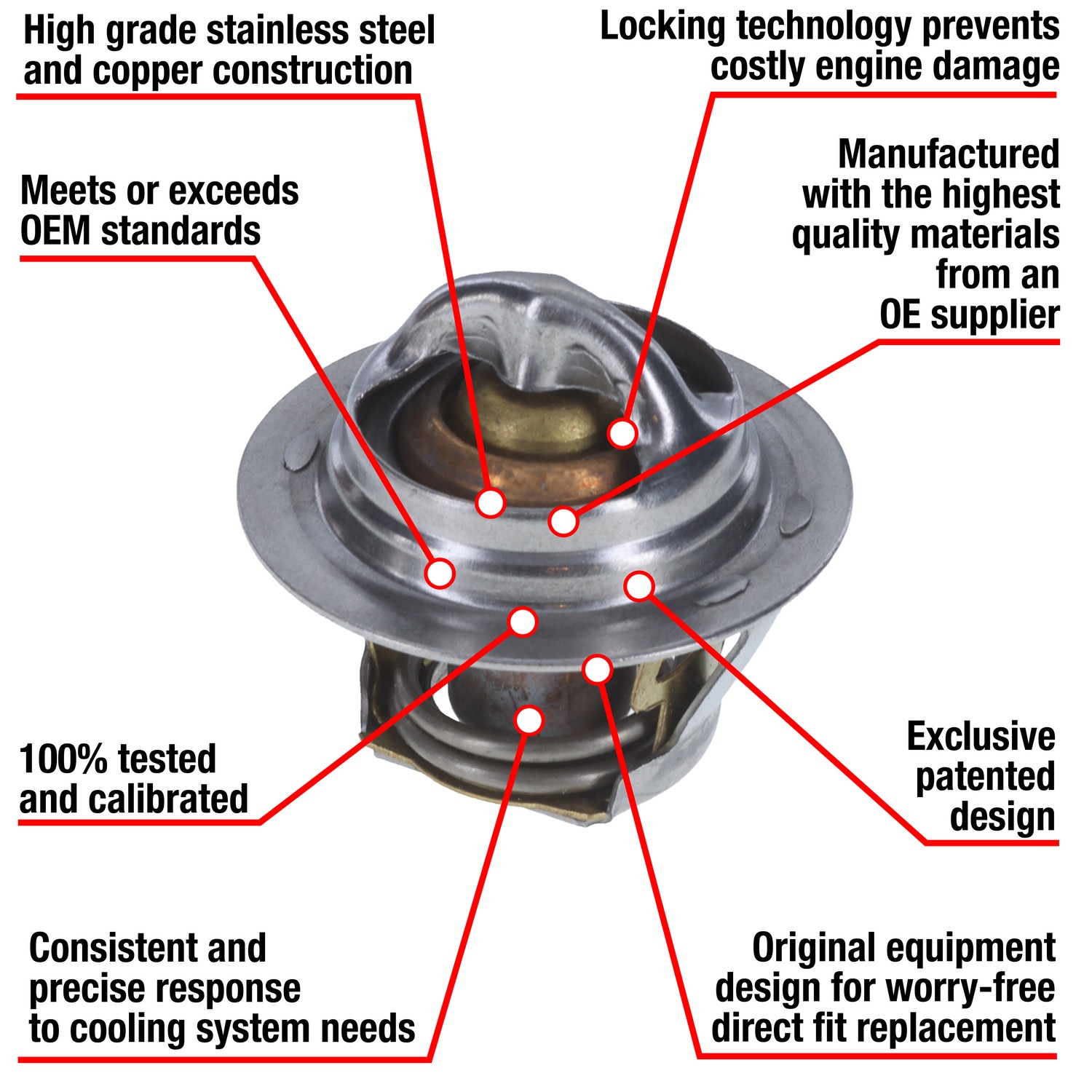 High grade stainless steel and copper construction

Locking technology prevents costly engine damage

Meets or exceeds OEM standards

Manufactured with the highest quality materials from an OE supplier

100% tested and calibrated

Exclusive patented design

Consistent and precise response to cooling system needs

Original equipment design for worry-free direct fit replacement