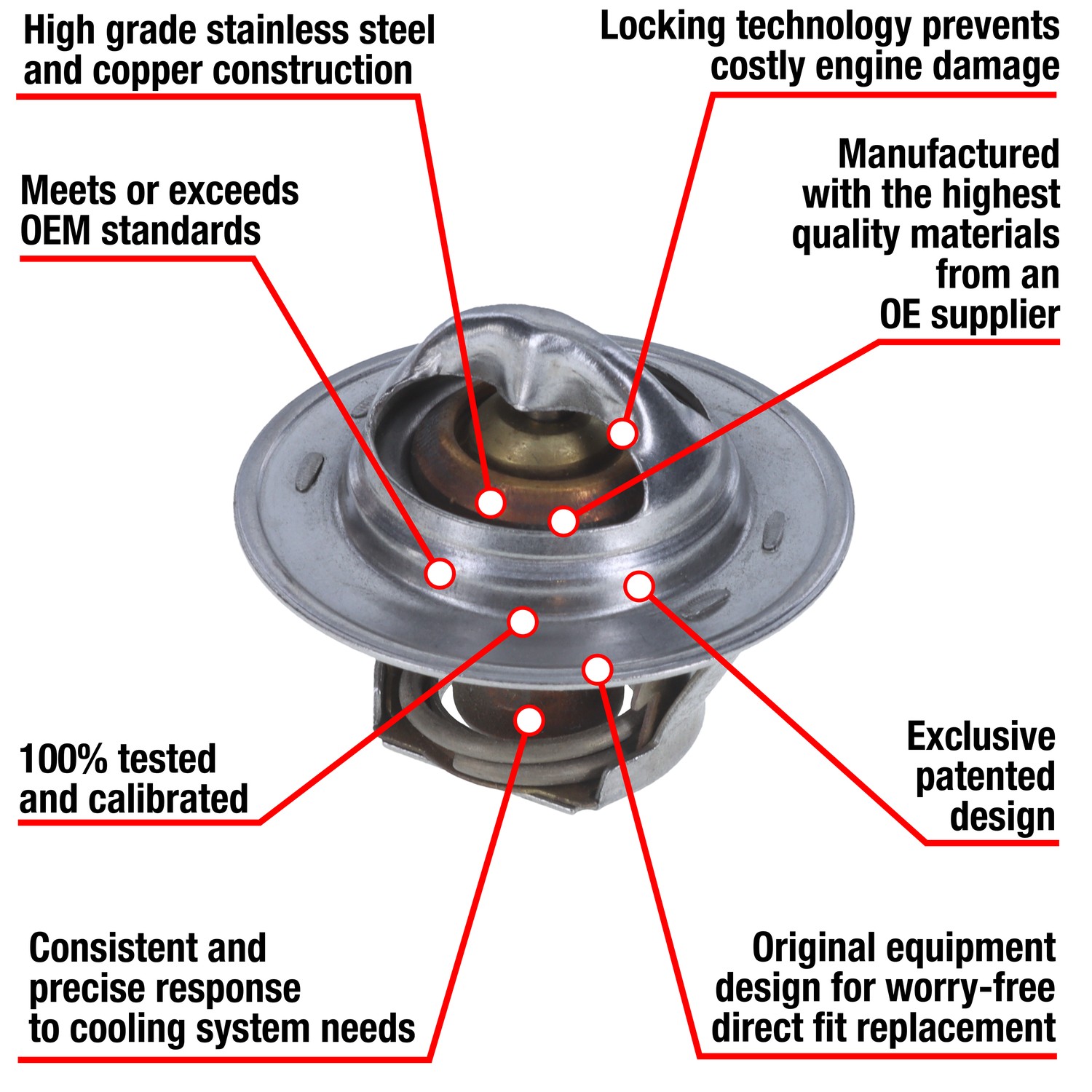 High grade stainless steel and copper construction

Locking technology prevents costly engine damage

Meets or exceeds OEM standards

Manufactured with the highest quality materials from an OE supplier

100% tested and calibrated

Exclusive patented design

Consistent and precise response to cooling system needs

Original equipment design for worry-free direct fit replacement