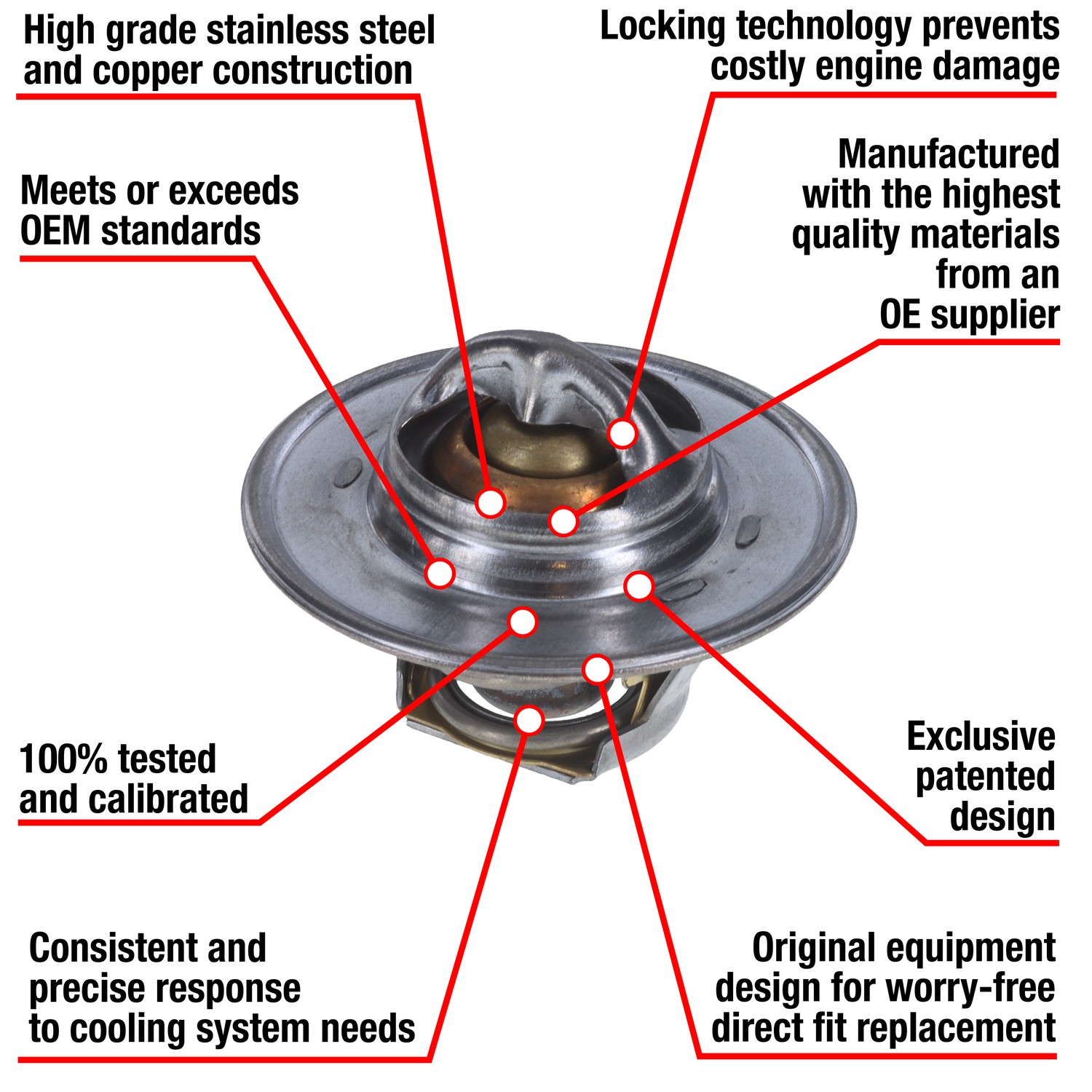 High grade stainless steel and copper construction

Locking technology prevents costly engine damage

Meets or exceeds OEM standards

Manufactured with the highest quality materials from an OE supplier

100% tested and calibrated

Exclusive patented design

Consistent and precise response to cooling system needs

Original equipment design for worry-free direct fit replacement