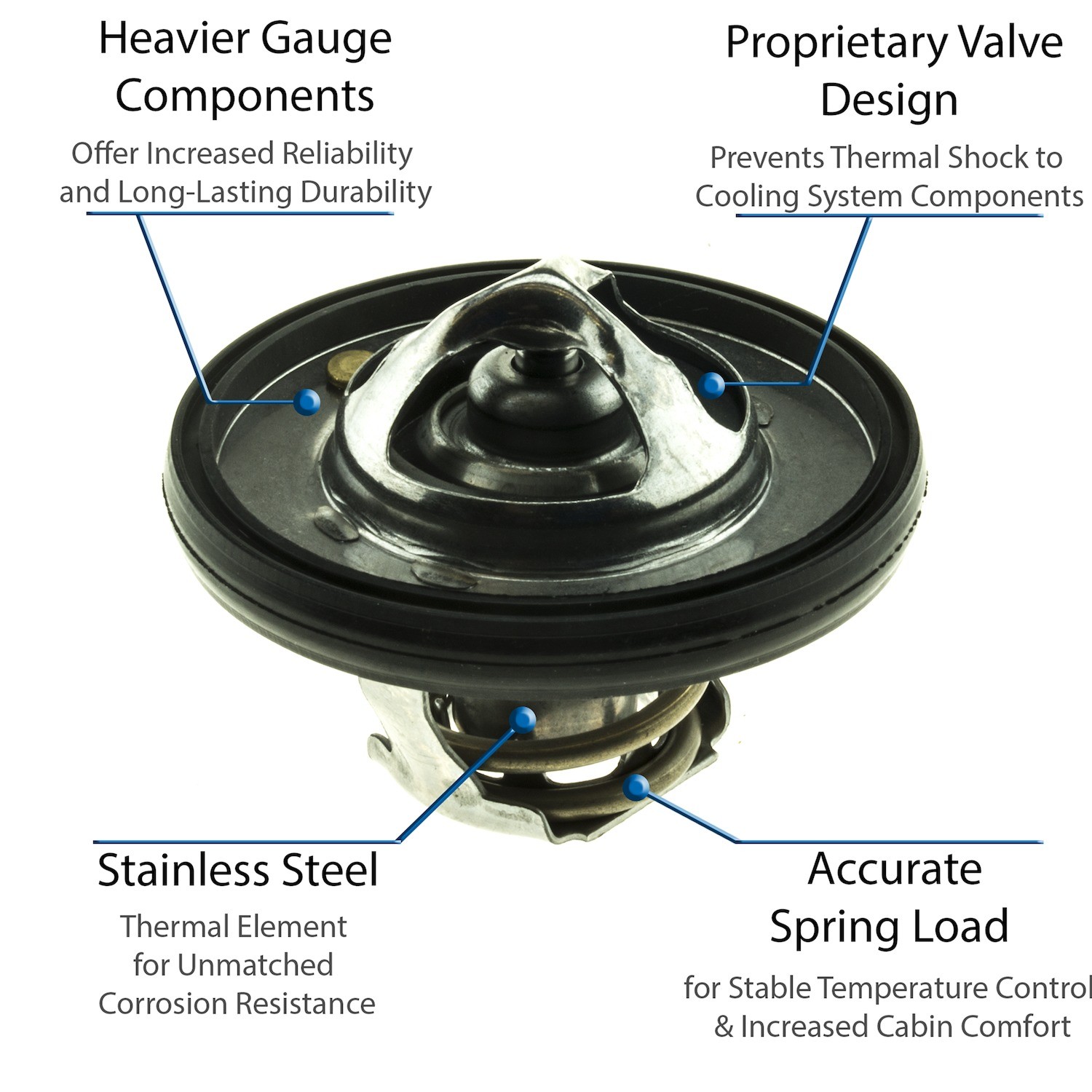 Heavier Gauge Components

Offer Increased Reliability and Long-Lasting Durability

Proprietary Valve Design

Prevents Thermal Shock to Cooling System Components

Stainless Steel

Thermal Element for Unmatched Corrosion Resistance

Accurate Spring Load

for Stable Temperature Control & Increased Cabin Comfort