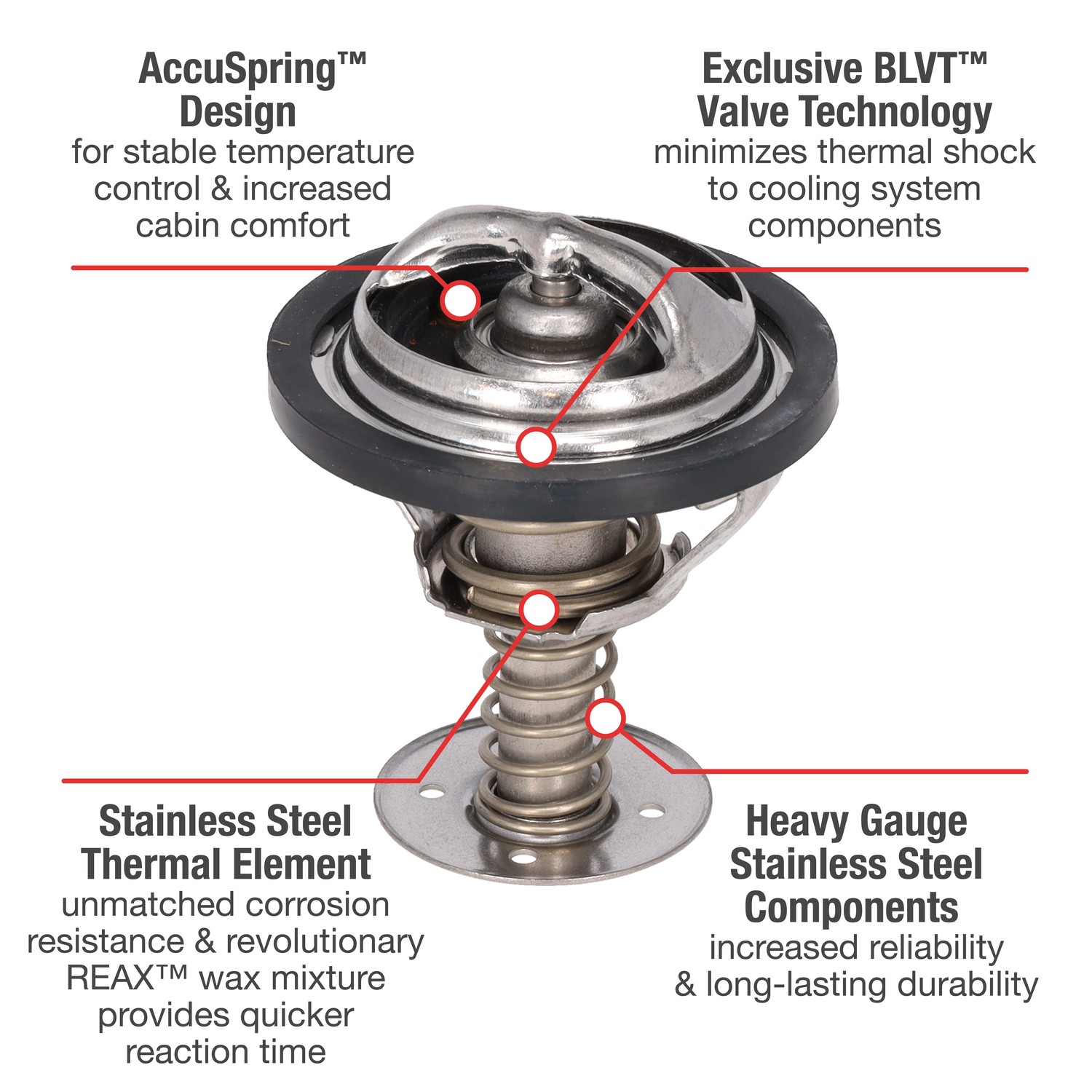 AccuSpring™ Design
for stable temperature control & increased cabin comfort

Exclusive BLVT™ Valve Technology
minimizes thermal shock to cooling system components

Stainless Steel Thermal Element
unmatched corrosion resistance & revolutionary REAX™ wax mixture provides quicker reaction time

Heavy Gauge Stainless Steel Components
increased reliability & long-lasting durability