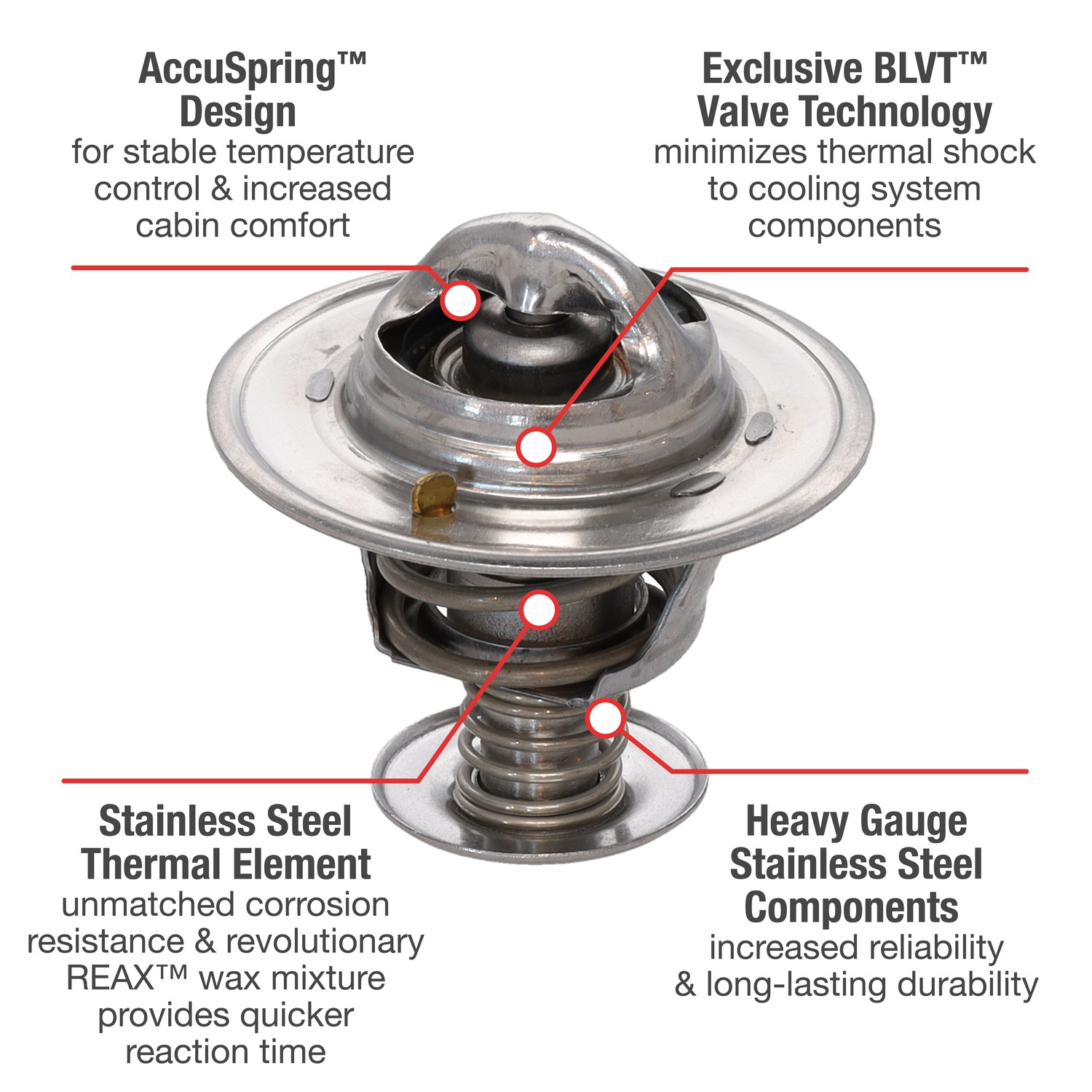 AccuSpring™ Design
for stable temperature control & increased cabin comfort

Exclusive BLVT™ Valve Technology
minimizes thermal shock to cooling system components

Stainless Steel Thermal Element
unmatched corrosion resistance & revolutionary REAX™ wax mixture provides quicker reaction time

Heavy Gauge Stainless Steel Components
increased reliability & long-lasting durability