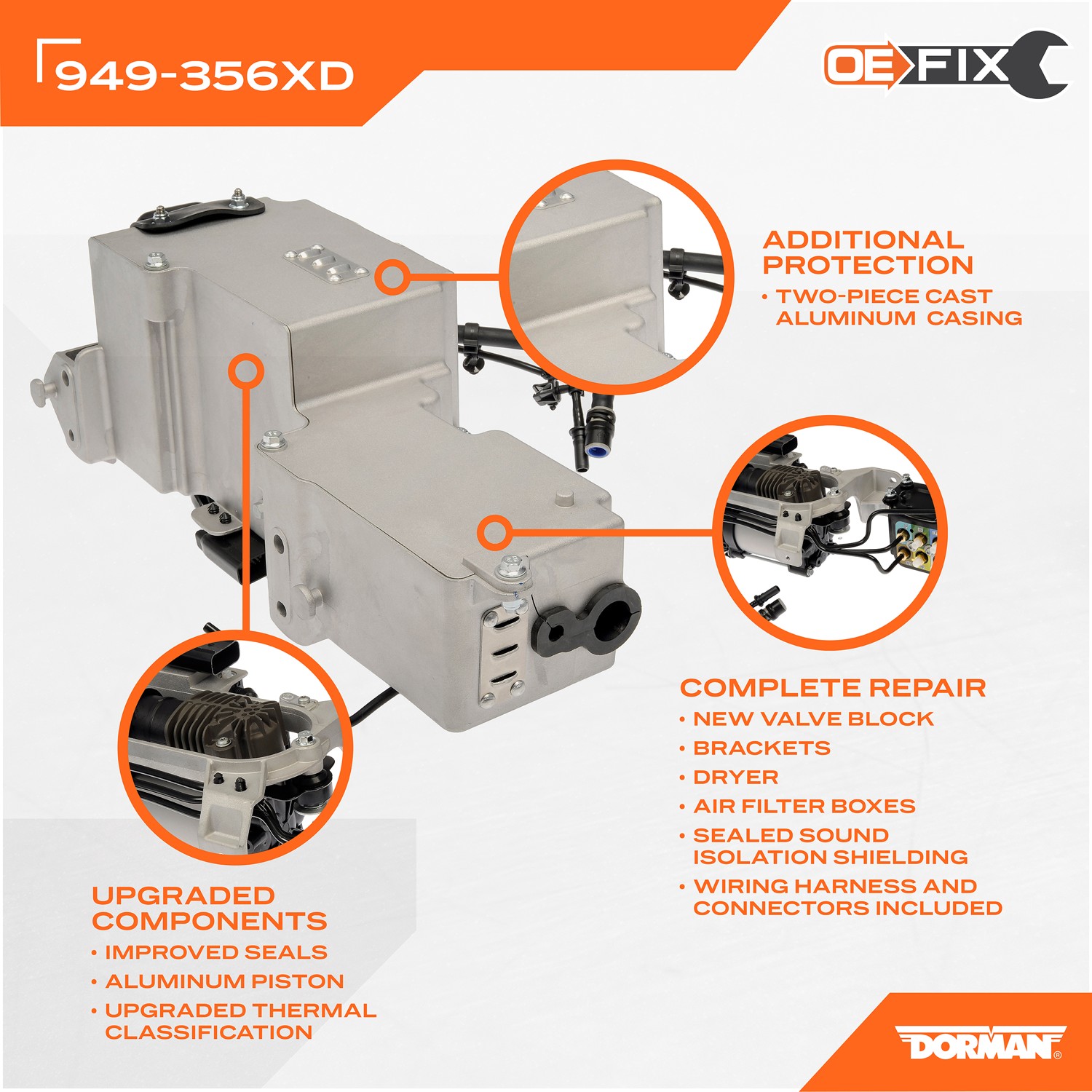 949-356XD

OE FIX

ADDITIONAL PROTECTION
• TWO-PIECE CAST ALUMINUM CASING

COMPLETE REPAIR
• NEW VALVE BLOCK
• BRACKETS
• DRYER
• AIR FILTER BOXES
• SEALED SOUND ISOLATION SHIELDING
• WIRING HARNESS AND CONNECTORS INCLUDED

UPGRADED COMPONENTS
• IMPROVED SEALS
• ALUMINUM PISTON
• UPGRADED THERMAL CLASSIFICATION

DORMAN®