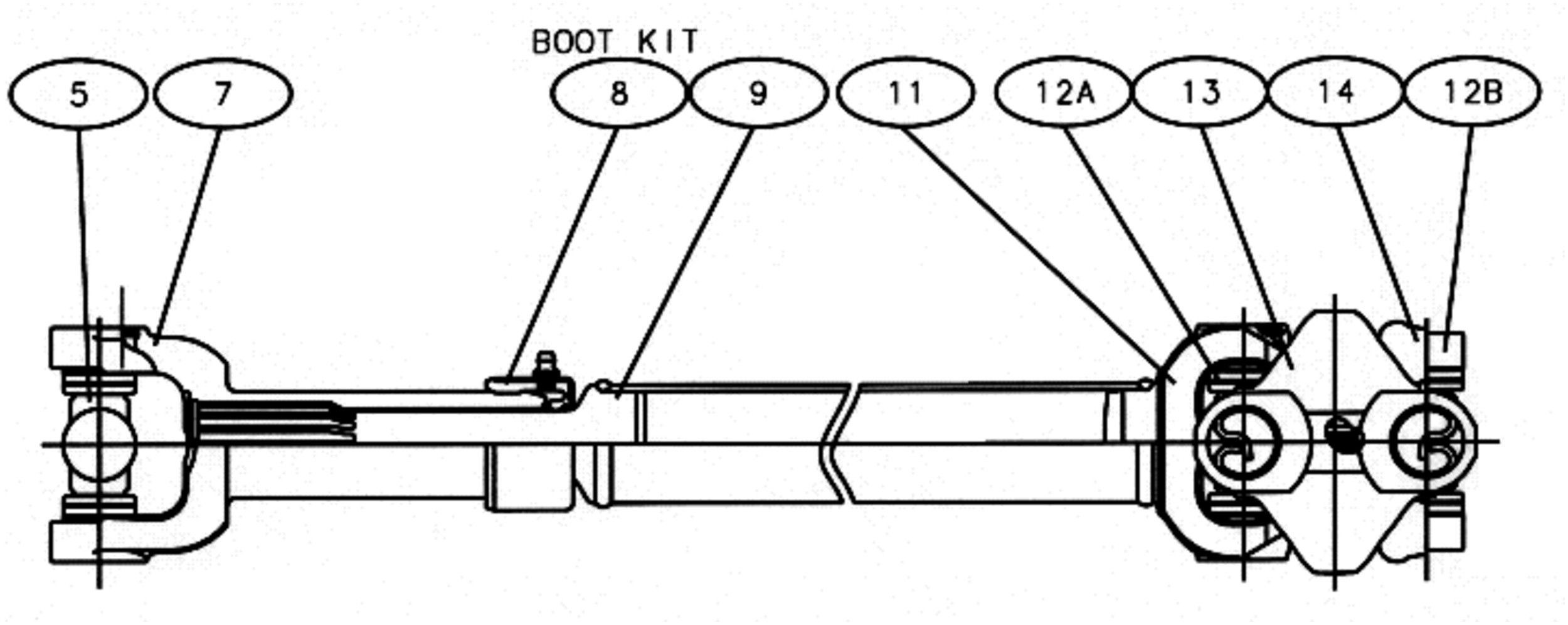 BOOT KIT

5

7

8

9

11

12A

13

14

12B