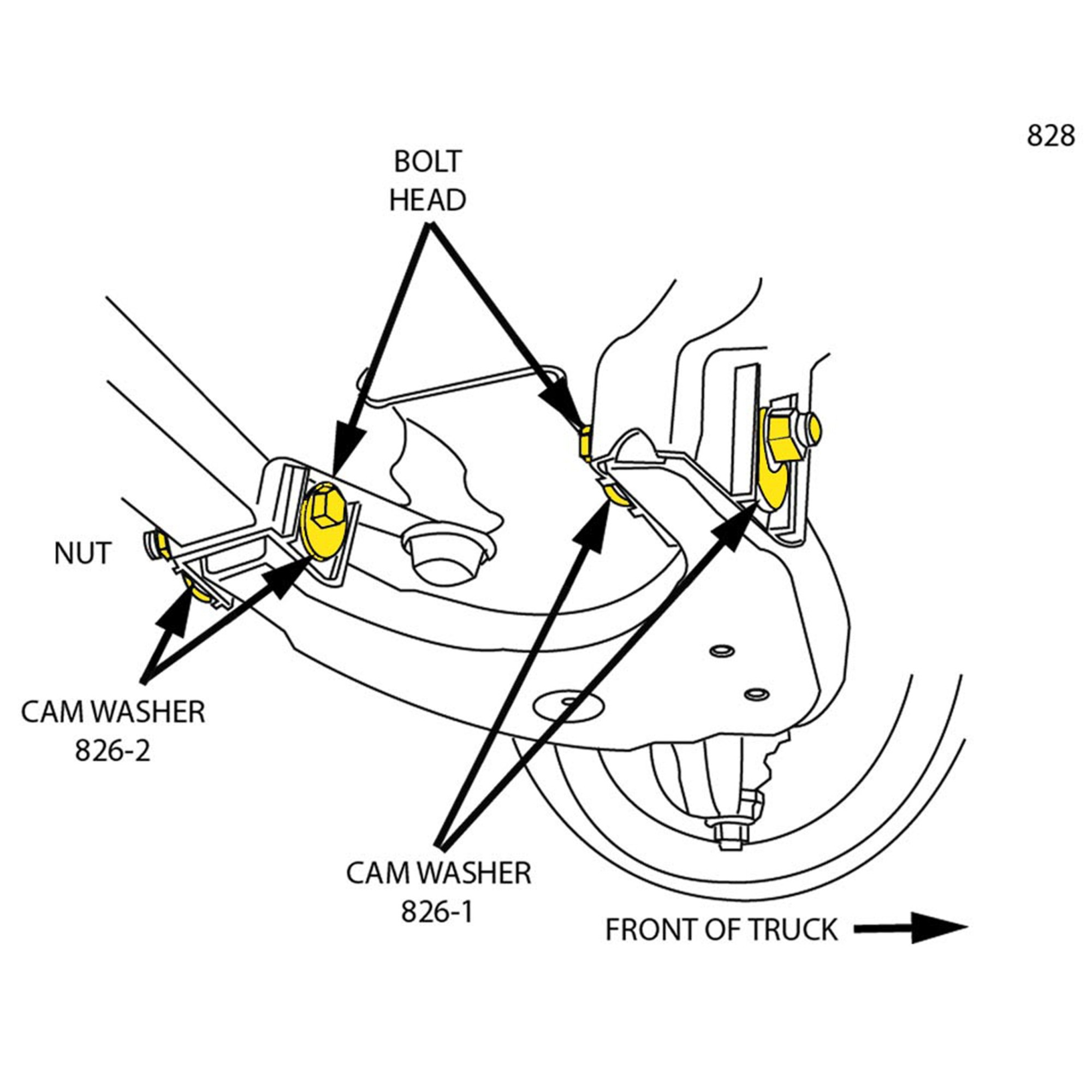 828

BOLT
HEAD

NUT

CAM WASHER
826-2

CAM WASHER
826-1

FRONT OF TRUCK