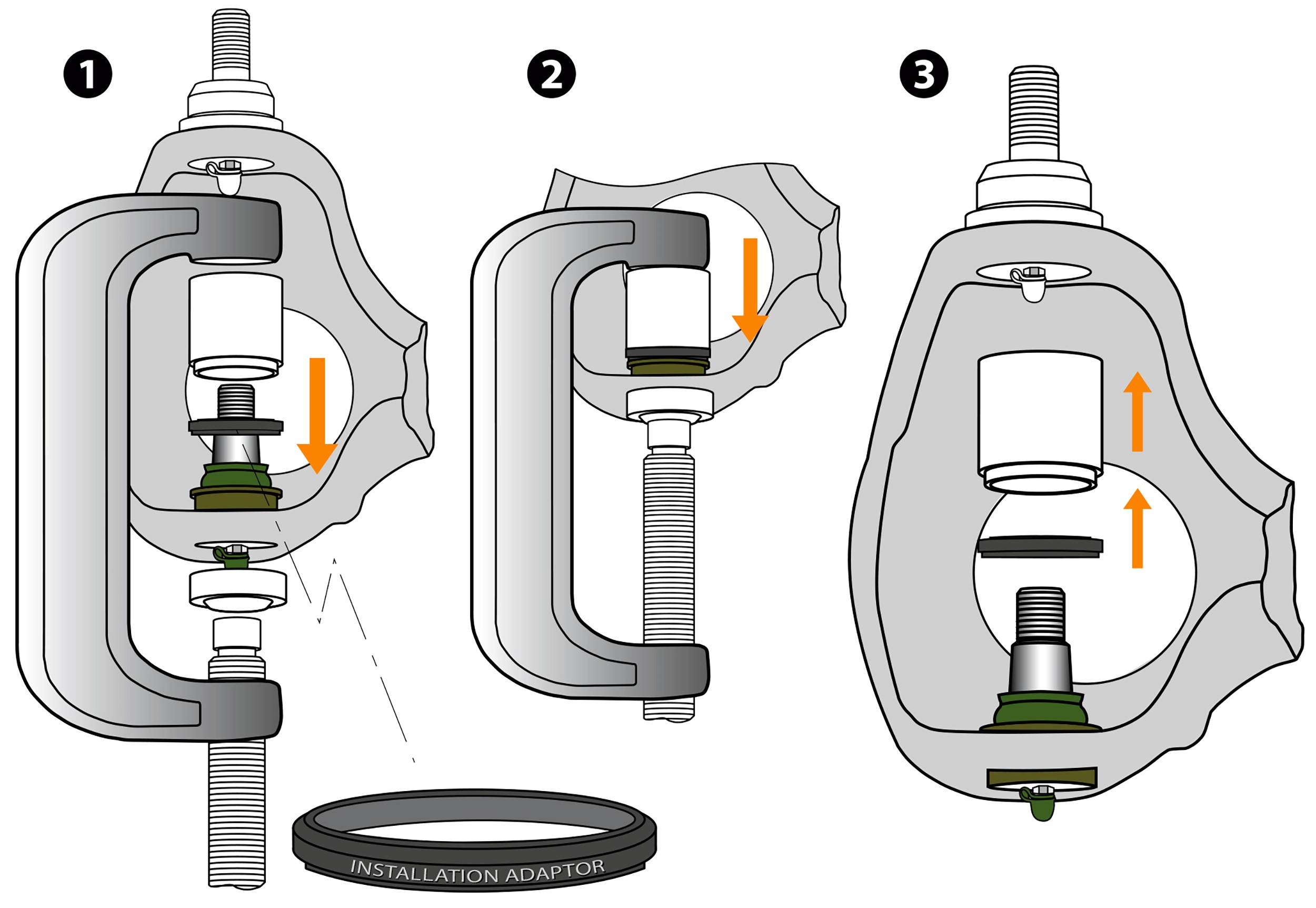 1

2

3

INSTALLATION ADAPTOR