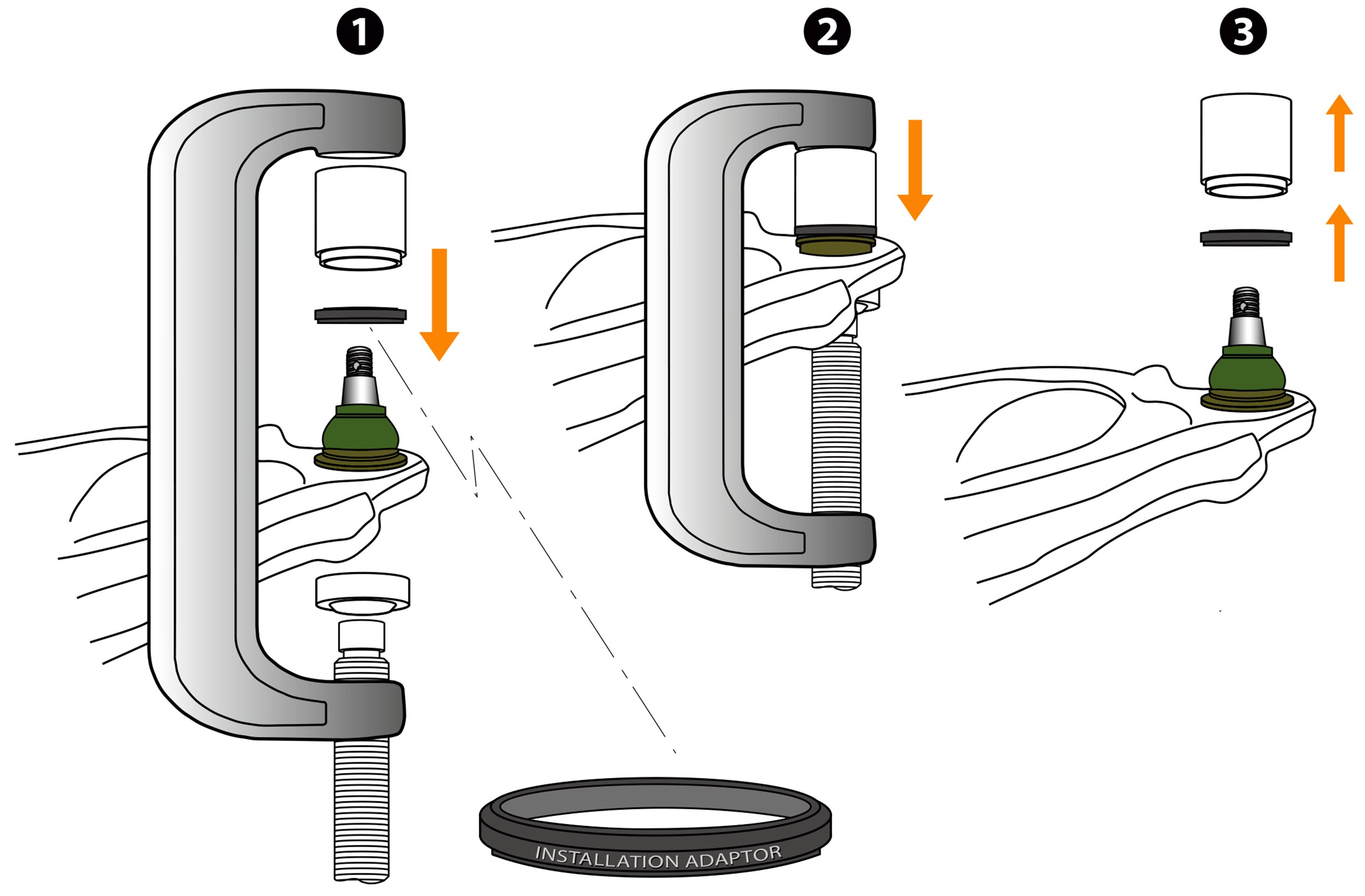 1

2

3

INSTALLATION ADAPTOR