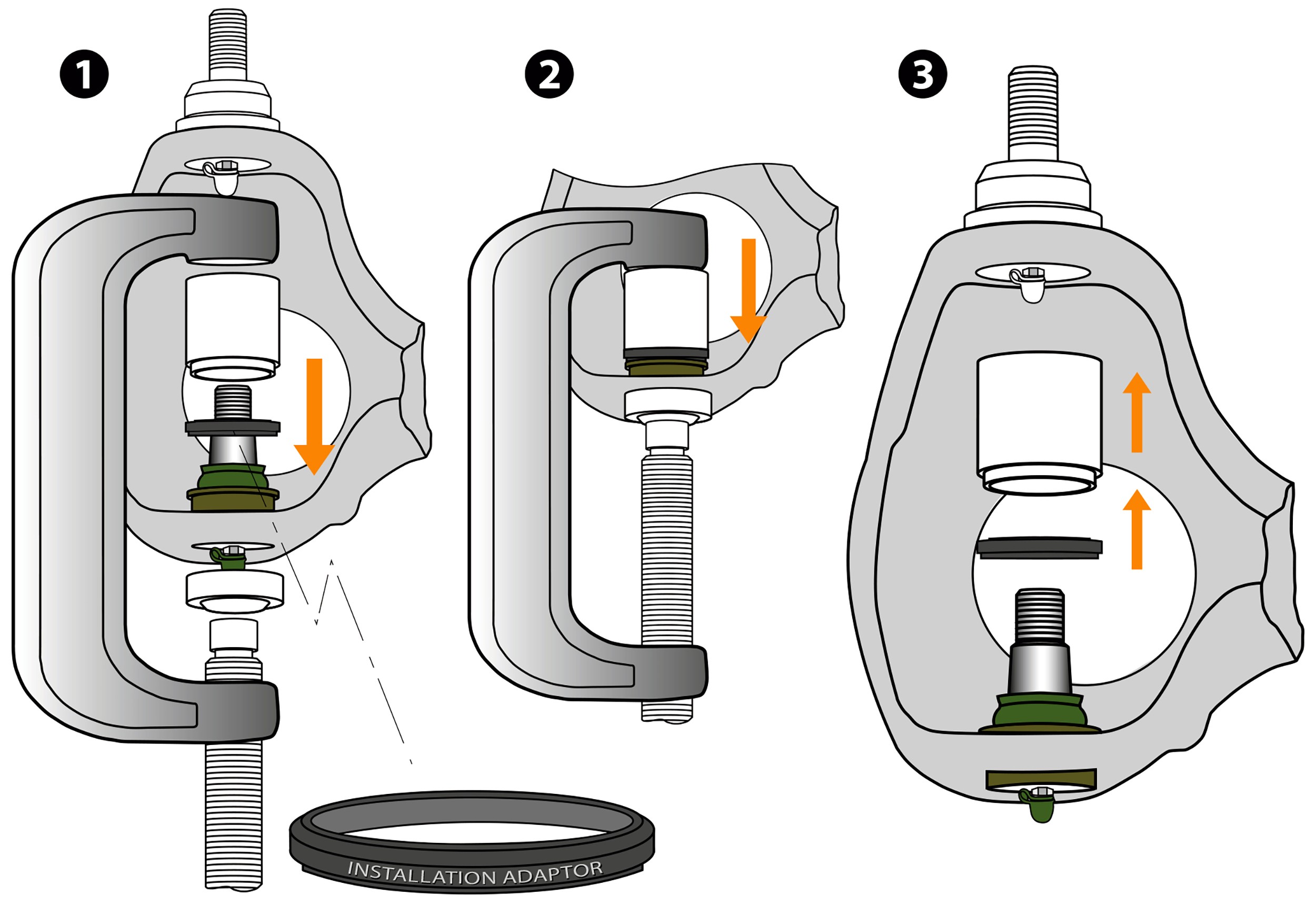 1

2

3

INSTALLATION ADAPTOR