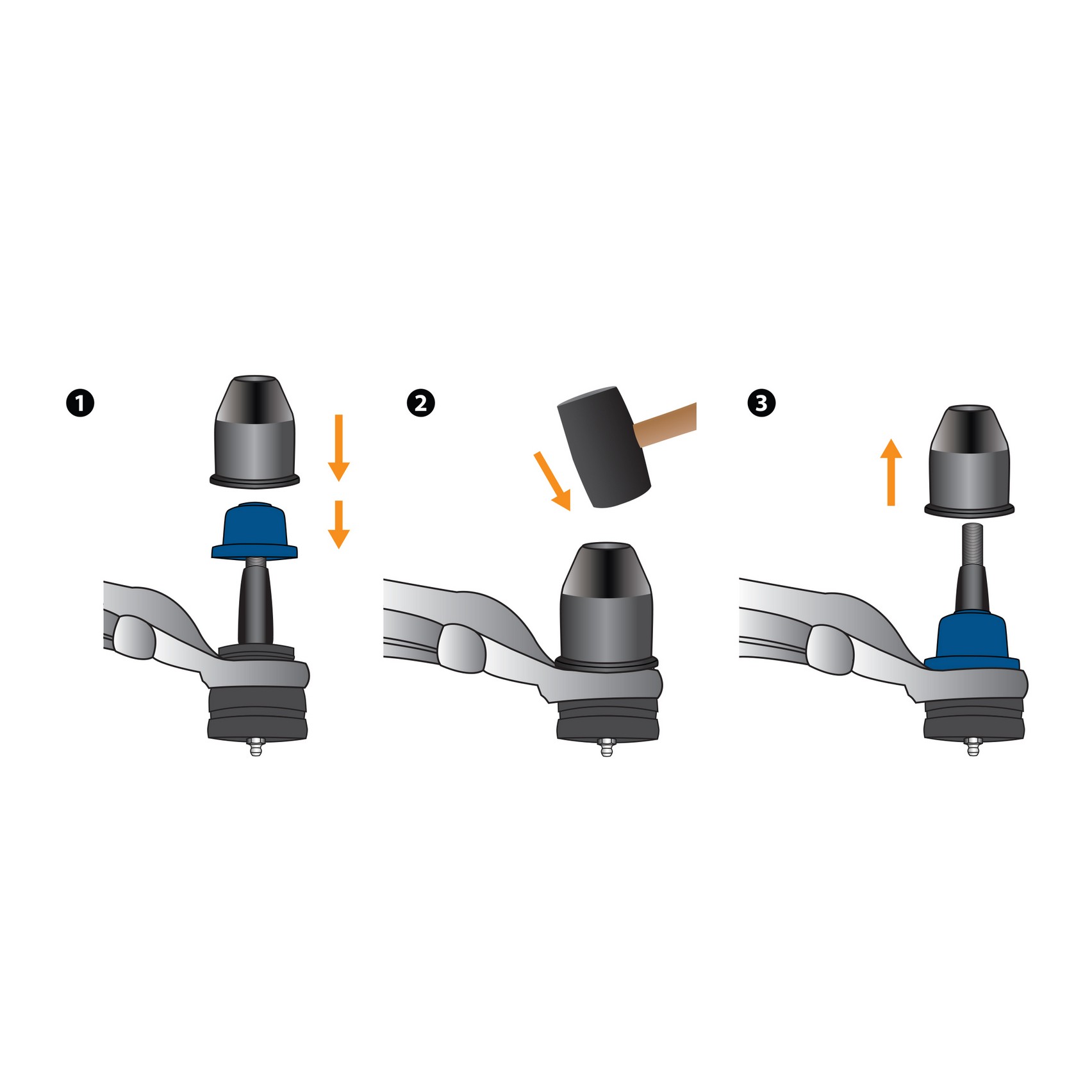 1

2

3