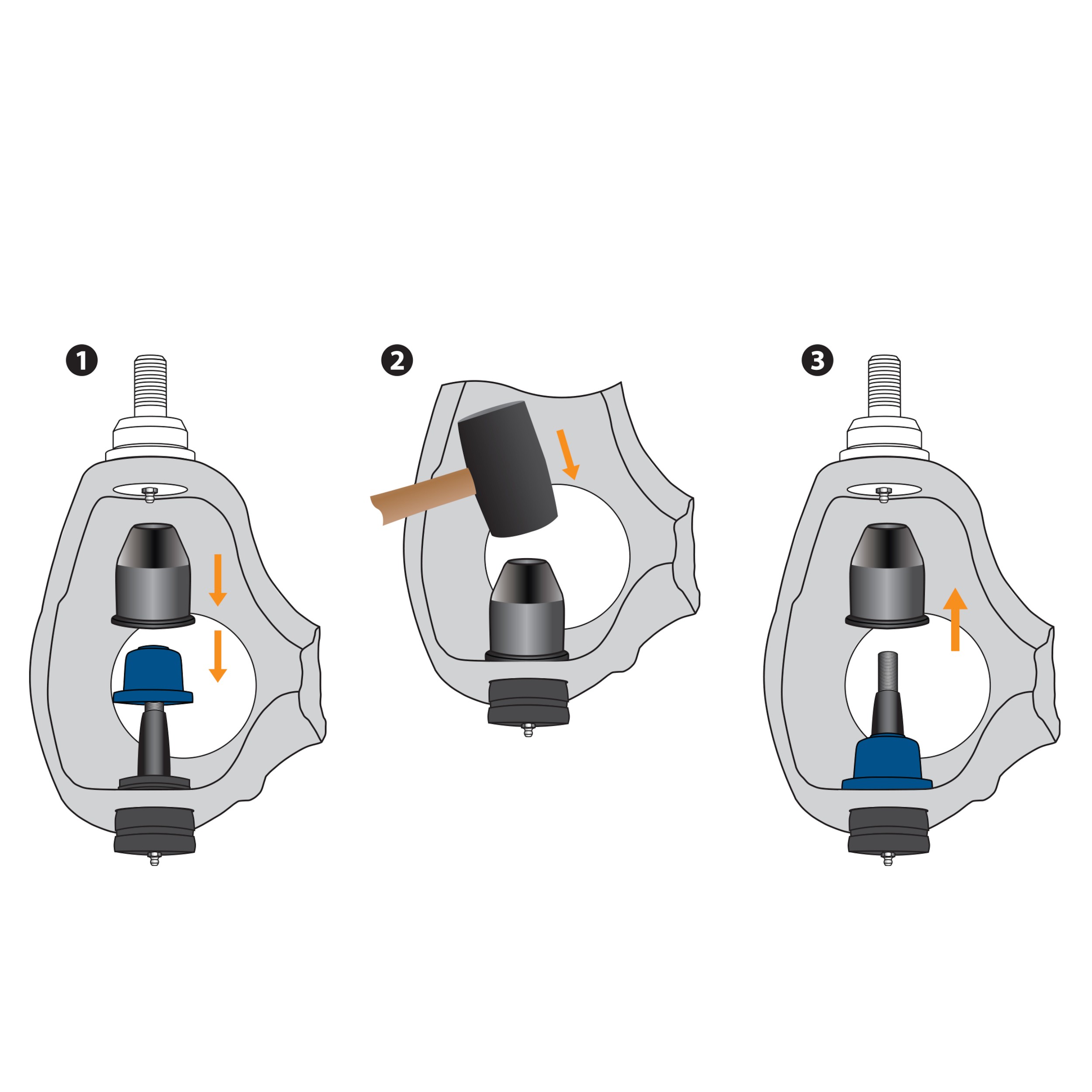 1

2

3