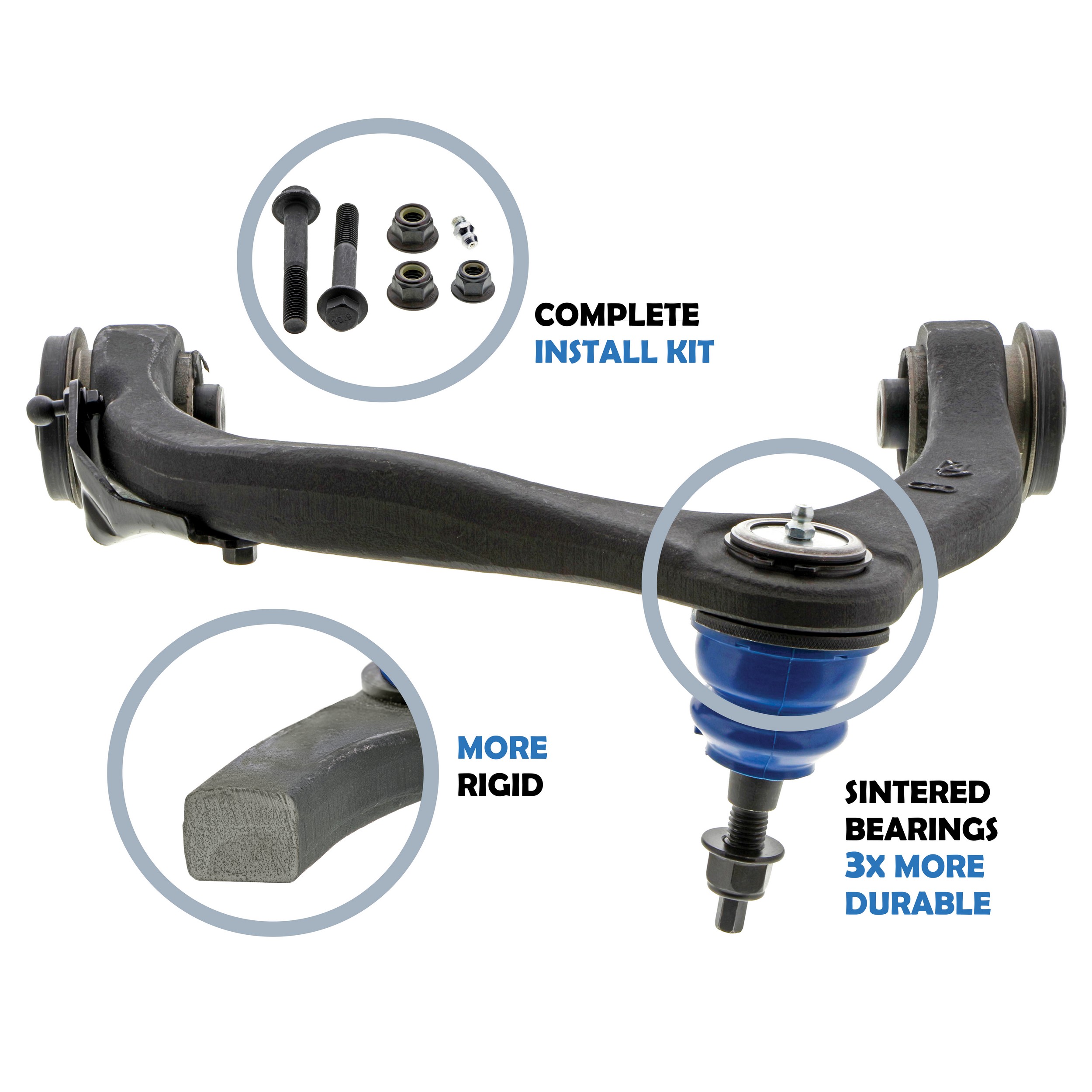 COMPLETE
INSTALL KIT

MORE
RIGID

SINTERED
BEARINGS
3X MORE
DURABLE