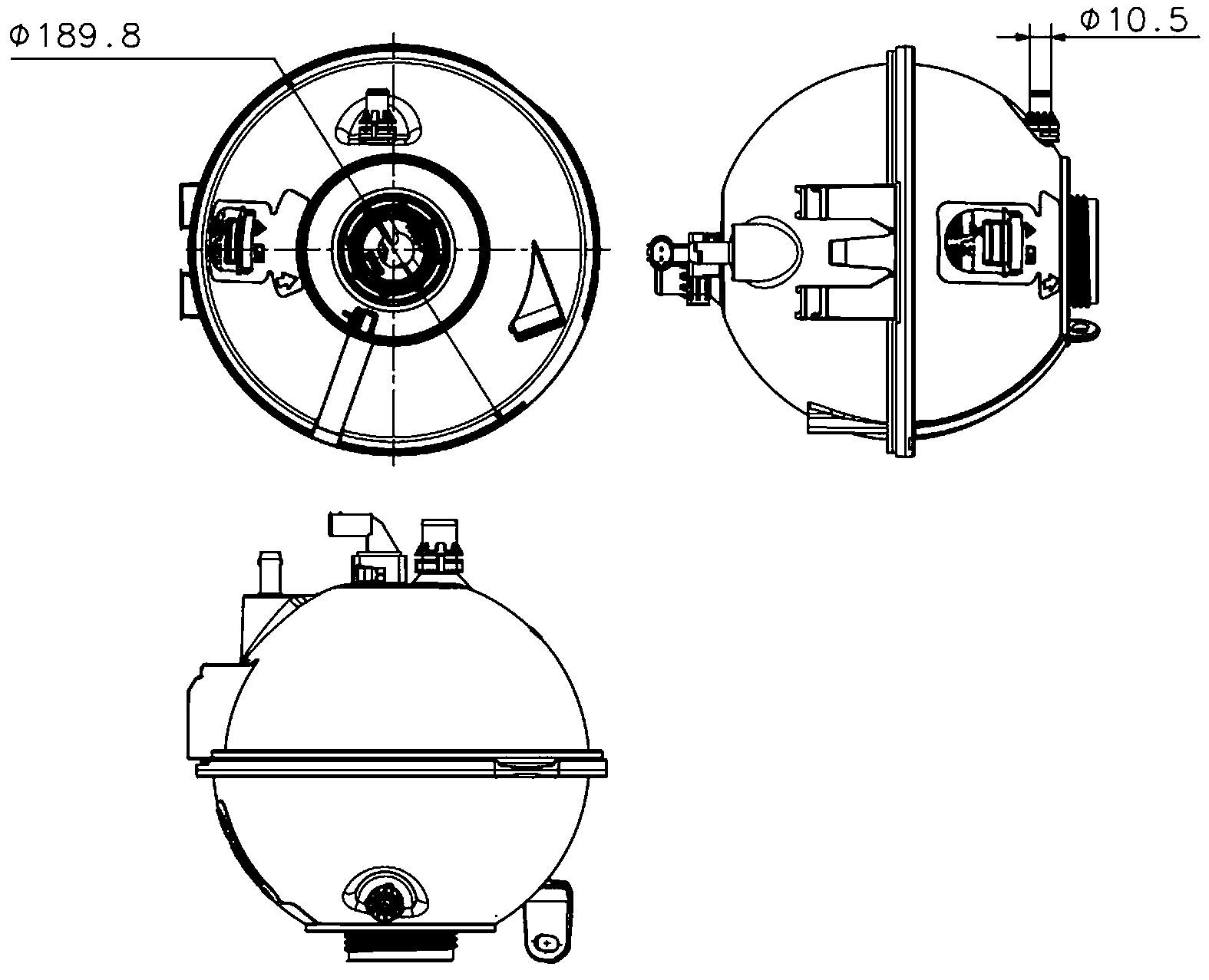 Φ189.8

Φ10.5