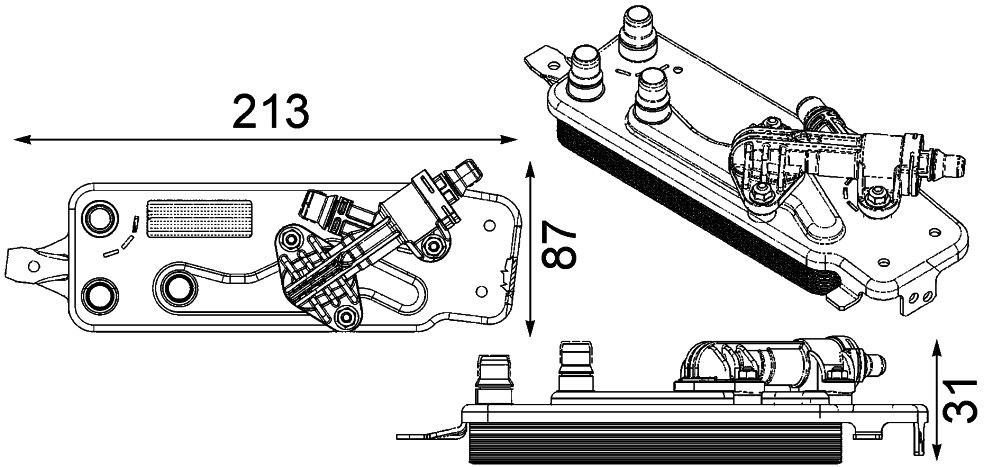 213
87
31